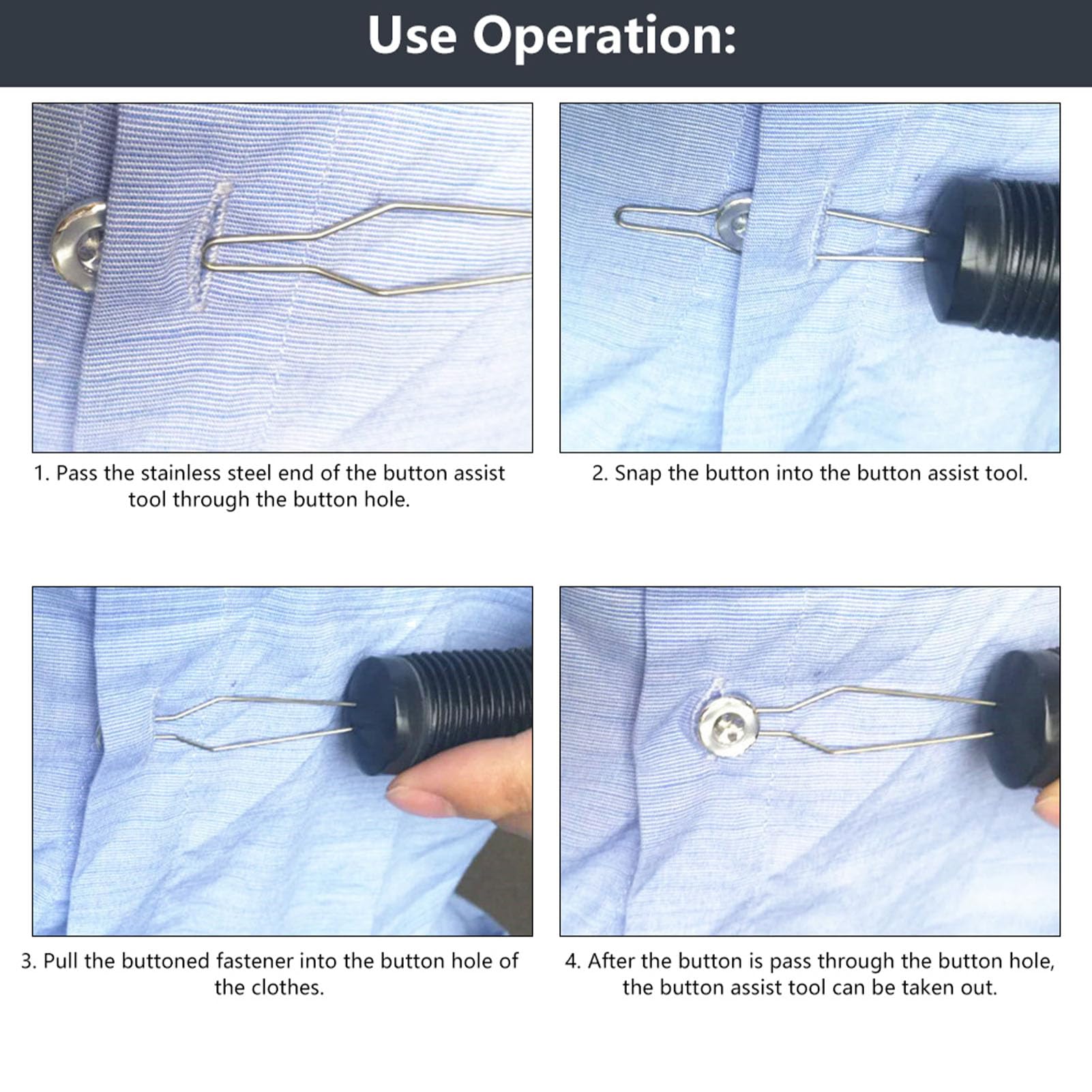 Use Operation:

1. Pass the stainless steel end of the button assist tool through the button hole.

2. Snap the button into the button assist tool.

3. Pull the buttoned fastener into the button hole of the clothes.

4. After the button is pass through the button hole, the button assist tool can be taken out.