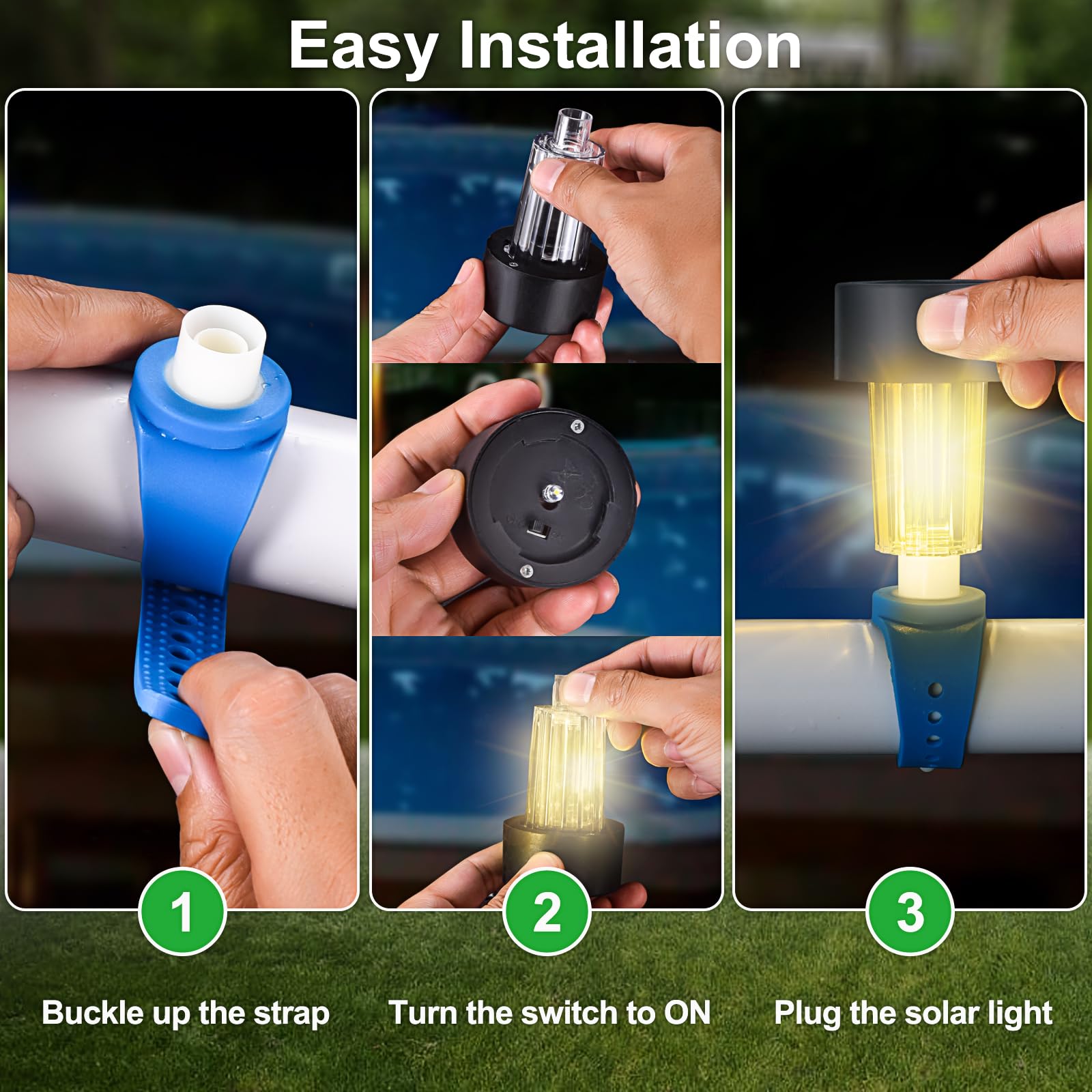 Easy Installation

1

Buckle up the strap

2

Turn the switch to ON

3

Plug the solar light