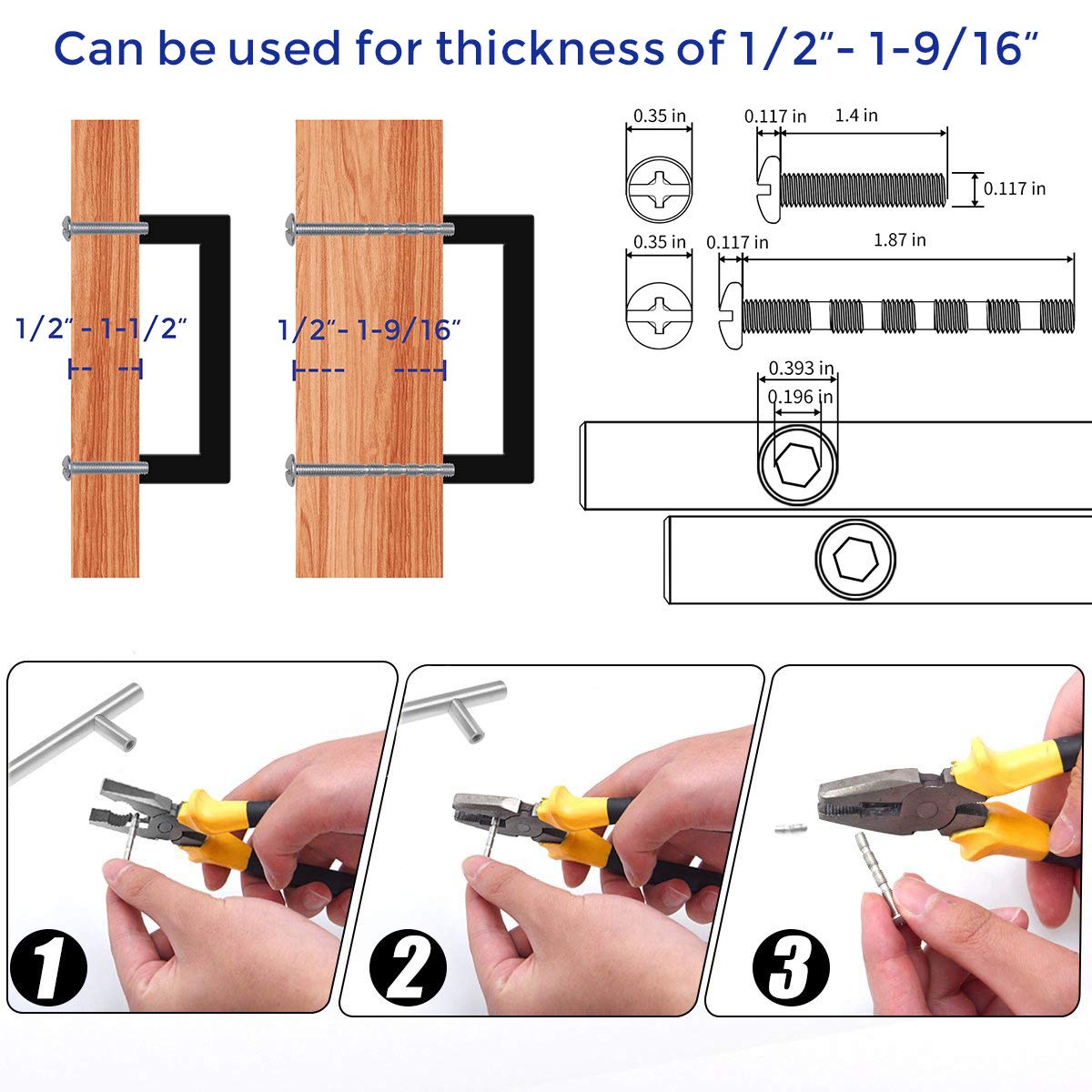 Can be used for thickness of 1/2"- 1-9/16"

1/2" - 1-1/2"

1/2"- 1-9/16"

0.35 in

0.117 in

1.4 in

0.117 in

0.35 in

0.117 in

1.87 in

0.393 in

0.196 in

1

2

3