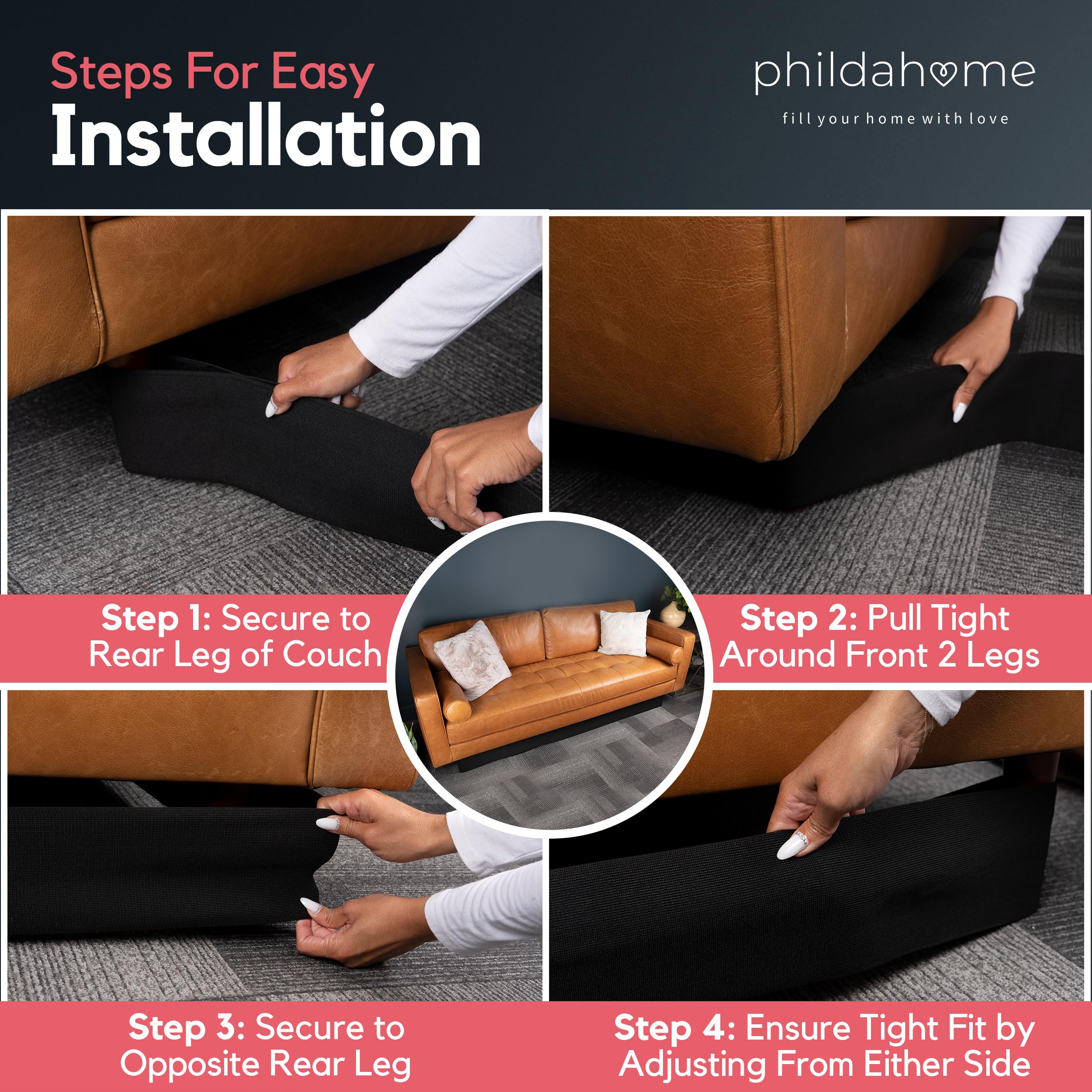 Steps For Easy
Installation

phildahome
fill your home with love

Step 1: Secure to Rear Leg of Couch

Step 2: Pull Tight Around Front 2 Legs

Step 3: Secure to Opposite Rear Leg

Step 4: Ensure Tight Fit by Adjusting From Either Side