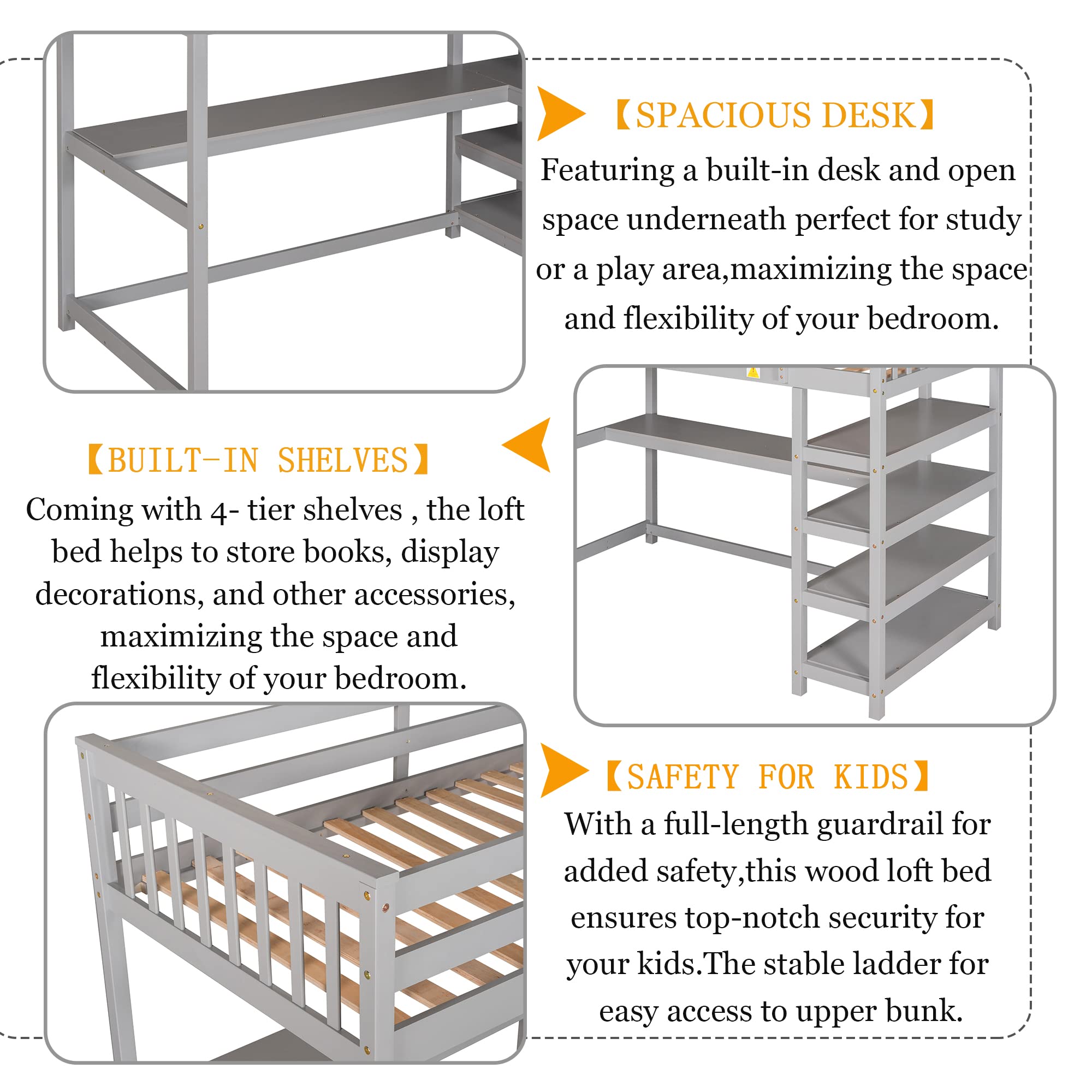 【SPACIOUS DESK】

Featuring a built-in desk and open space underneath perfect for study or a play area,maximizing the space and flexibility of your bedroom.

【BUILT-IN SHELVES】

Coming with 4- tier shelves , the loft bed helps to store books, display decorations, and other accessories, maximizing the space and flexibility of your bedroom.

【SAFETY FOR KIDS】

With a full-length guardrail for added safety,this wood loft bed ensures top-notch security for your kids.The stable ladder for easy access to upper bunk.