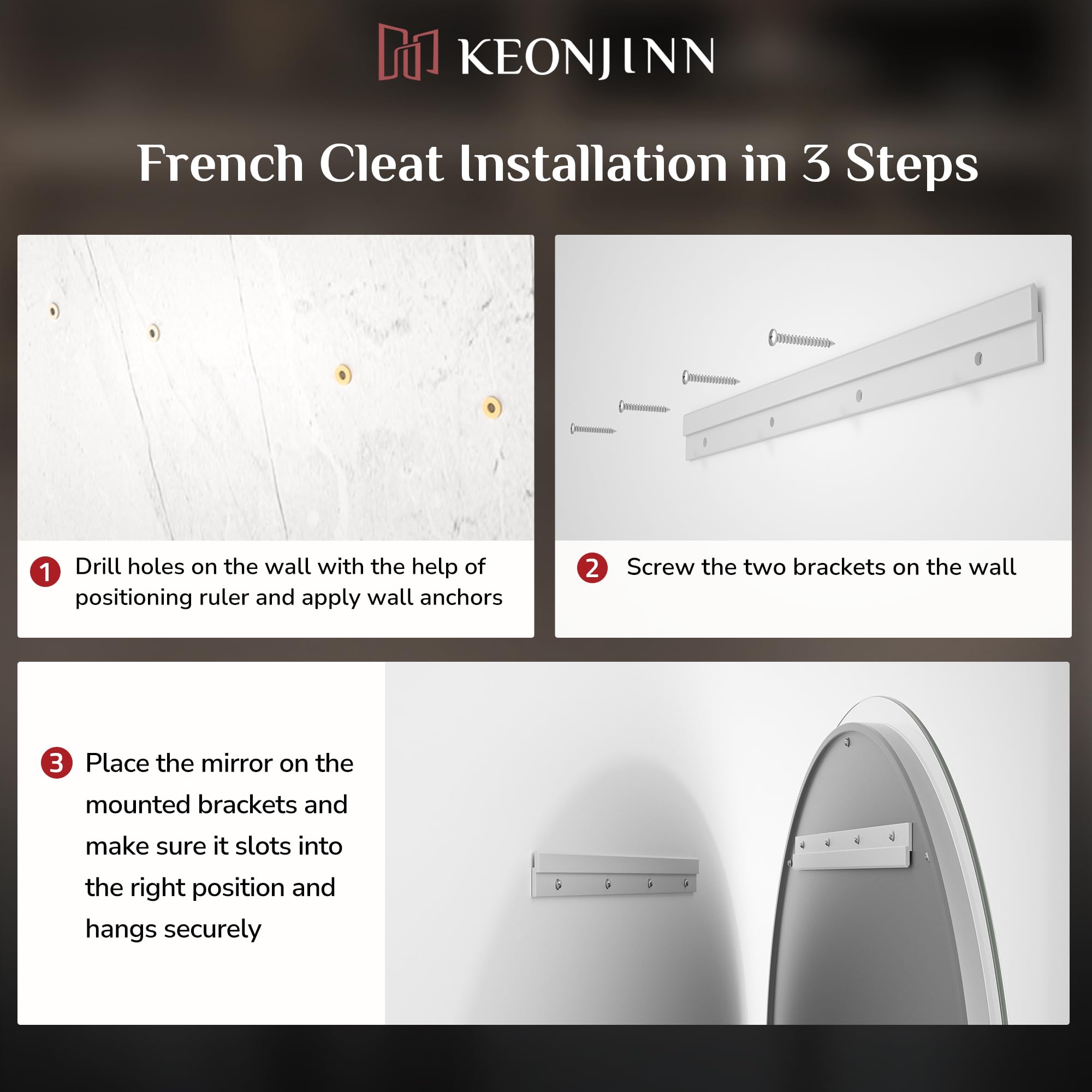 KEONJINN

French Cleat Installation in 3 Steps

1 Drill holes on the wall with the help of positioning ruler and apply wall anchors

2 Screw the two brackets on the wall

3 Place the mirror on the mounted brackets and make sure it slots into the right position and hangs securely