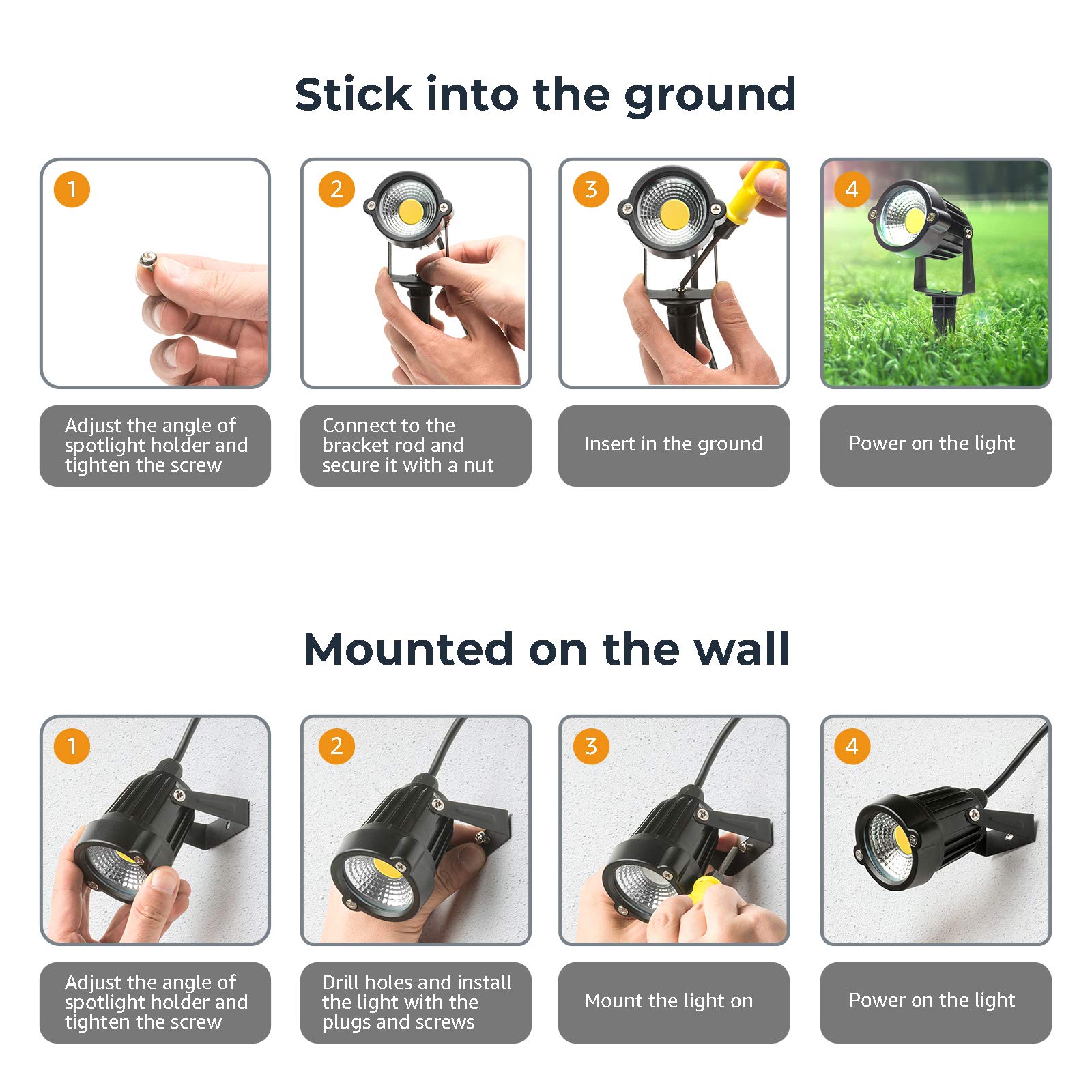 Stick into the ground

1

Adjust the angle of spotlight holder and tighten the screw

2

Connect to the bracket rod and secure it with a nut

3

Insert in the ground

4

Power on the light

Mounted on the wall

1

Adjust the angle of spotlight holder and tighten the screw

2

Drill holes and install the light with the plugs and screws

3

Mount the light on

4

Power on the light