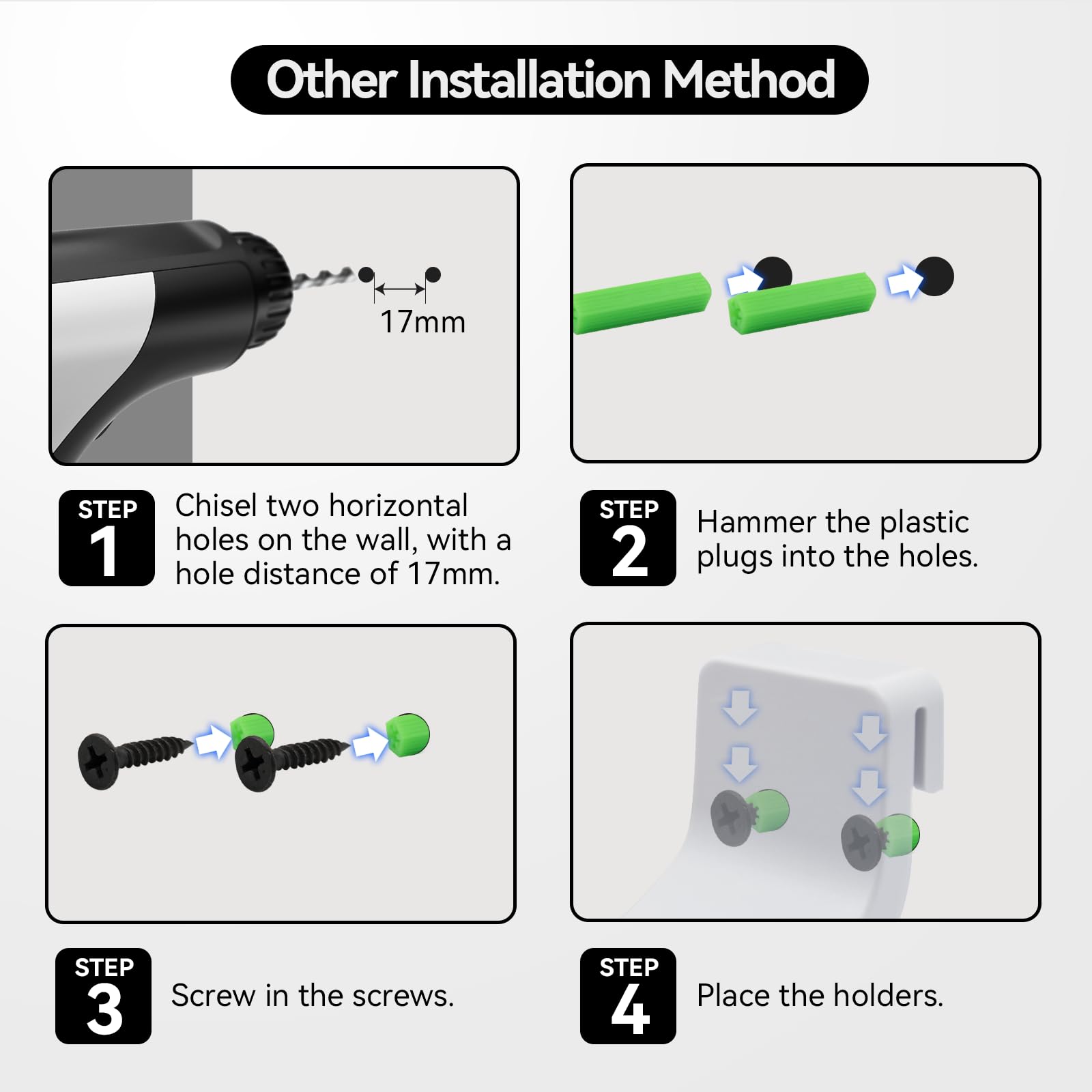 Other Installation Method

17mm

STEP 1 Chisel two horizontal holes on the wall, with a hole distance of 17mm.

STEP 2 Hammer the plastic plugs into the holes.

STEP 3 Screw in the screws.

STEP 4 Place the holders.