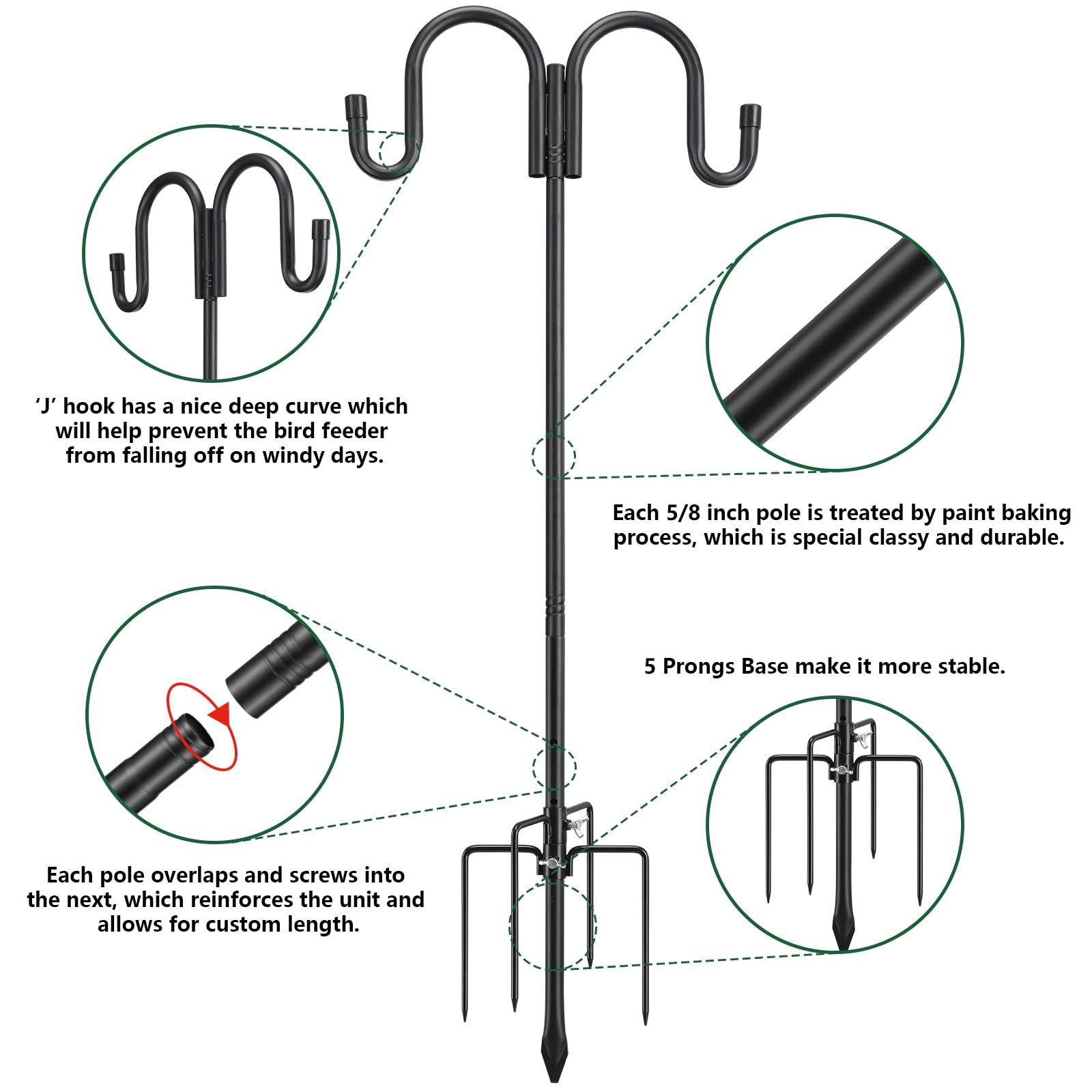 ‘J’ hook has a nice deep curve which will help prevent the bird feeder from falling off on windy days.

Each 5/8 inch pole is treated by paint baking process, which is special classy and durable.

5 Prongs Base make it more stable.

Each pole overlaps and screws into the next, which reinforces the unit and allows for custom length.