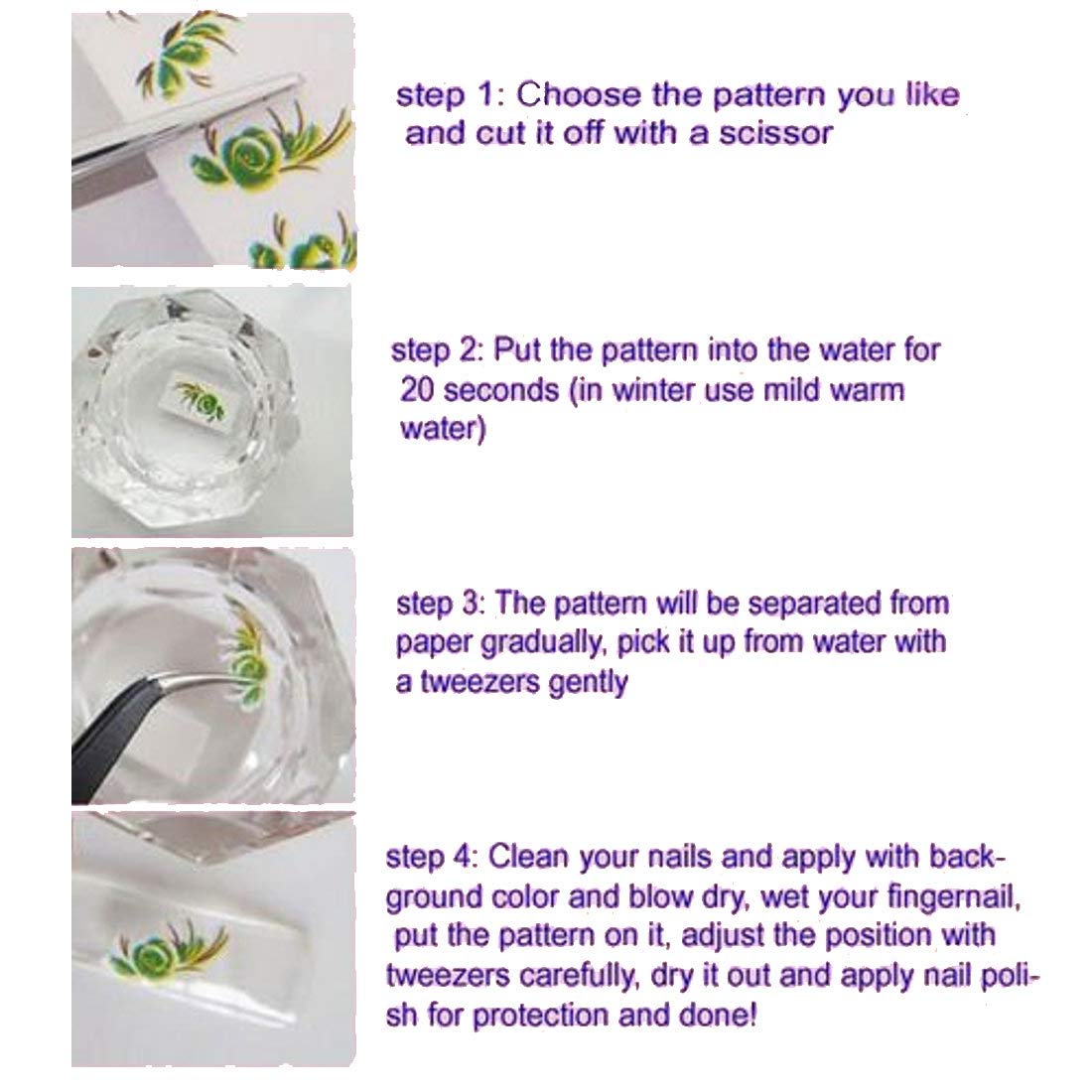 step 1: Choose the pattern you like and cut it off with a scissor

step 2: Put the pattern into the water for 20 seconds (in winter use mild warm water)

step 3: The pattern will be separated from paper gradually, pick it up from water with a tweezers gently

step 4: Clean your nails and apply with background color and blow dry, wet your fingernail, put the pattern on it, adjust the position with tweezers carefully, dry it out and apply nail polish for protection and done!