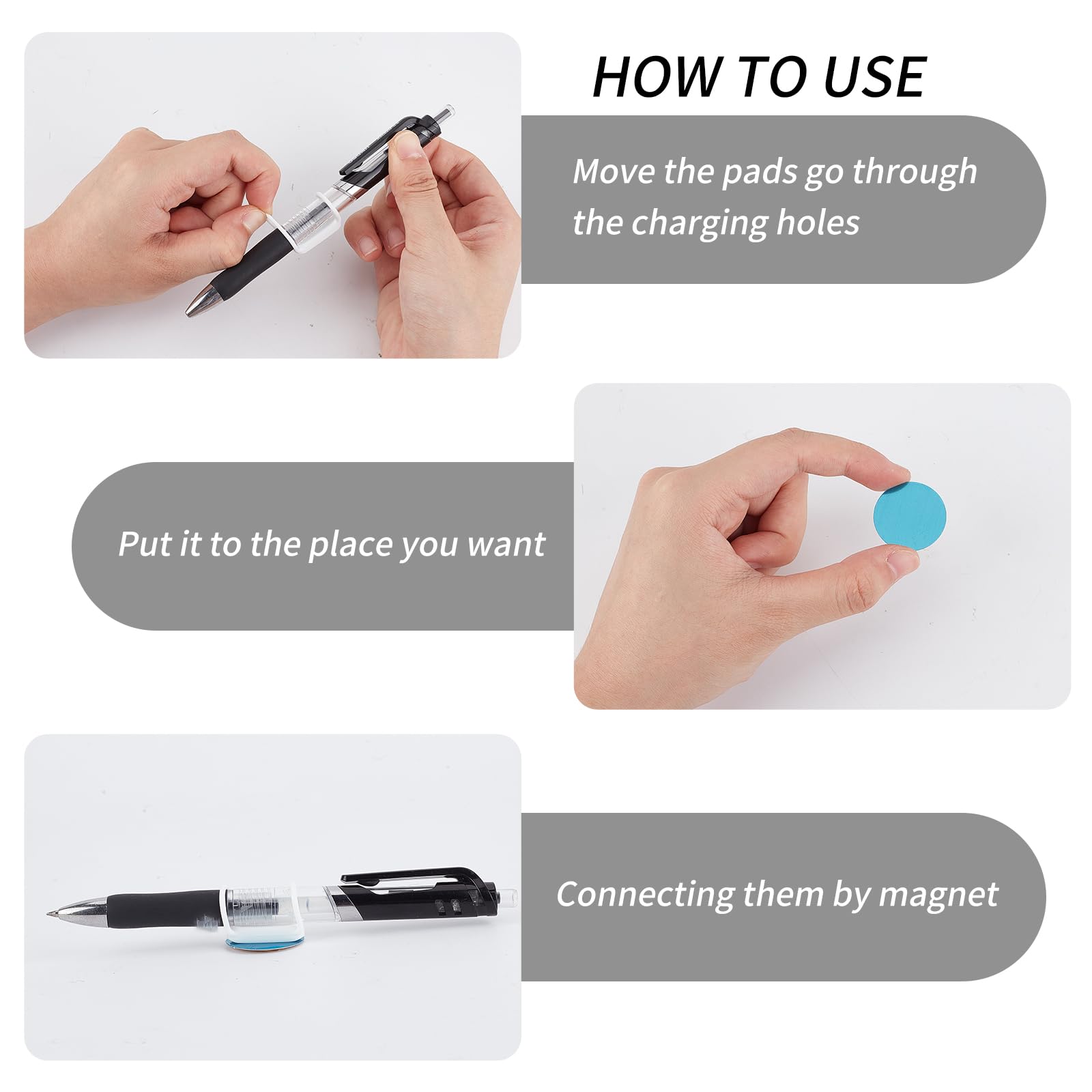 HOW TO USE

Move the pads go through the charging holes

Put it to the place you want

Connecting them by magnet