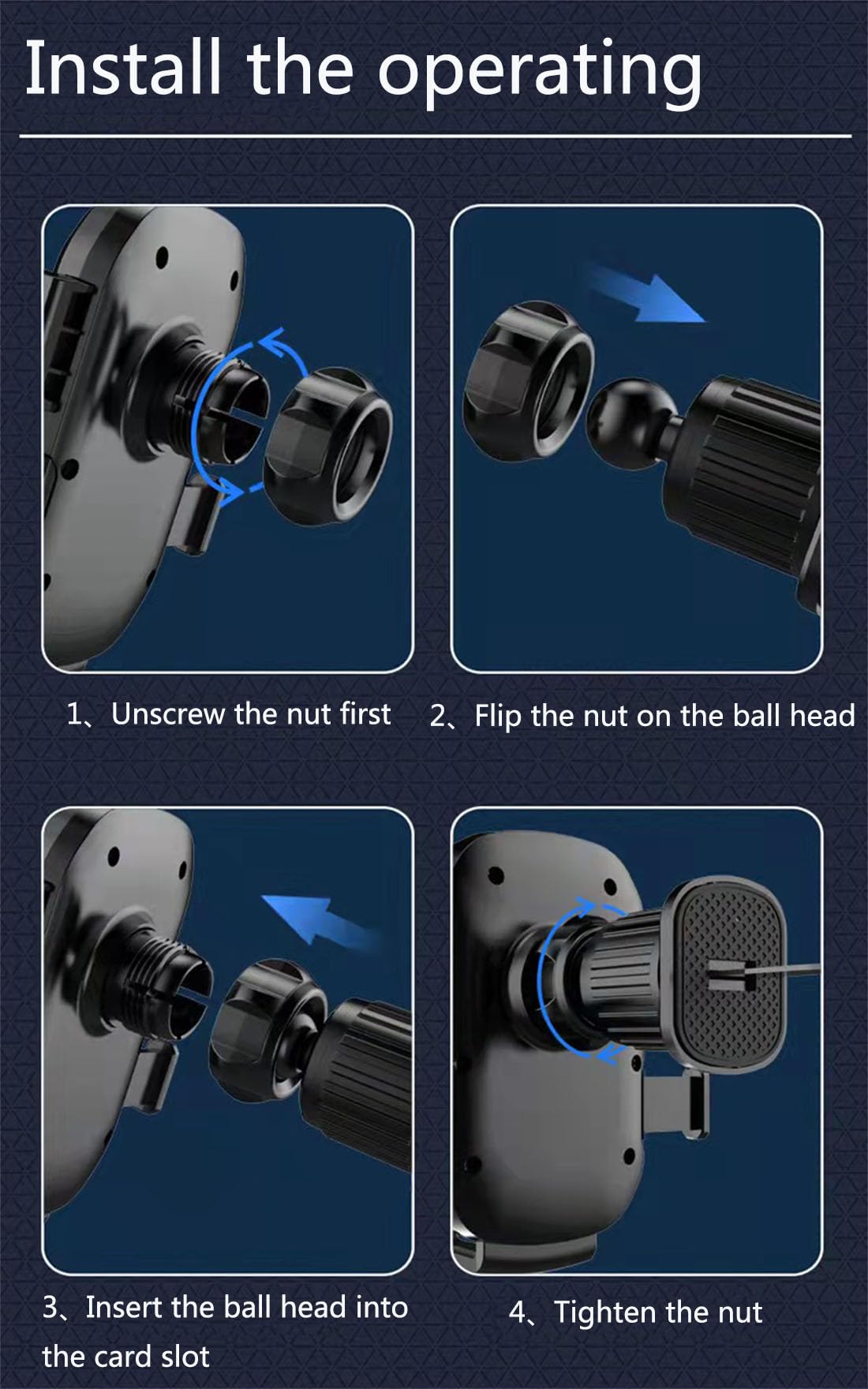 Install the operating

1、Unscrew the nut first

2、Flip the nut on the ball head

3、Insert the ball head into the card slot

4、Tighten the nut