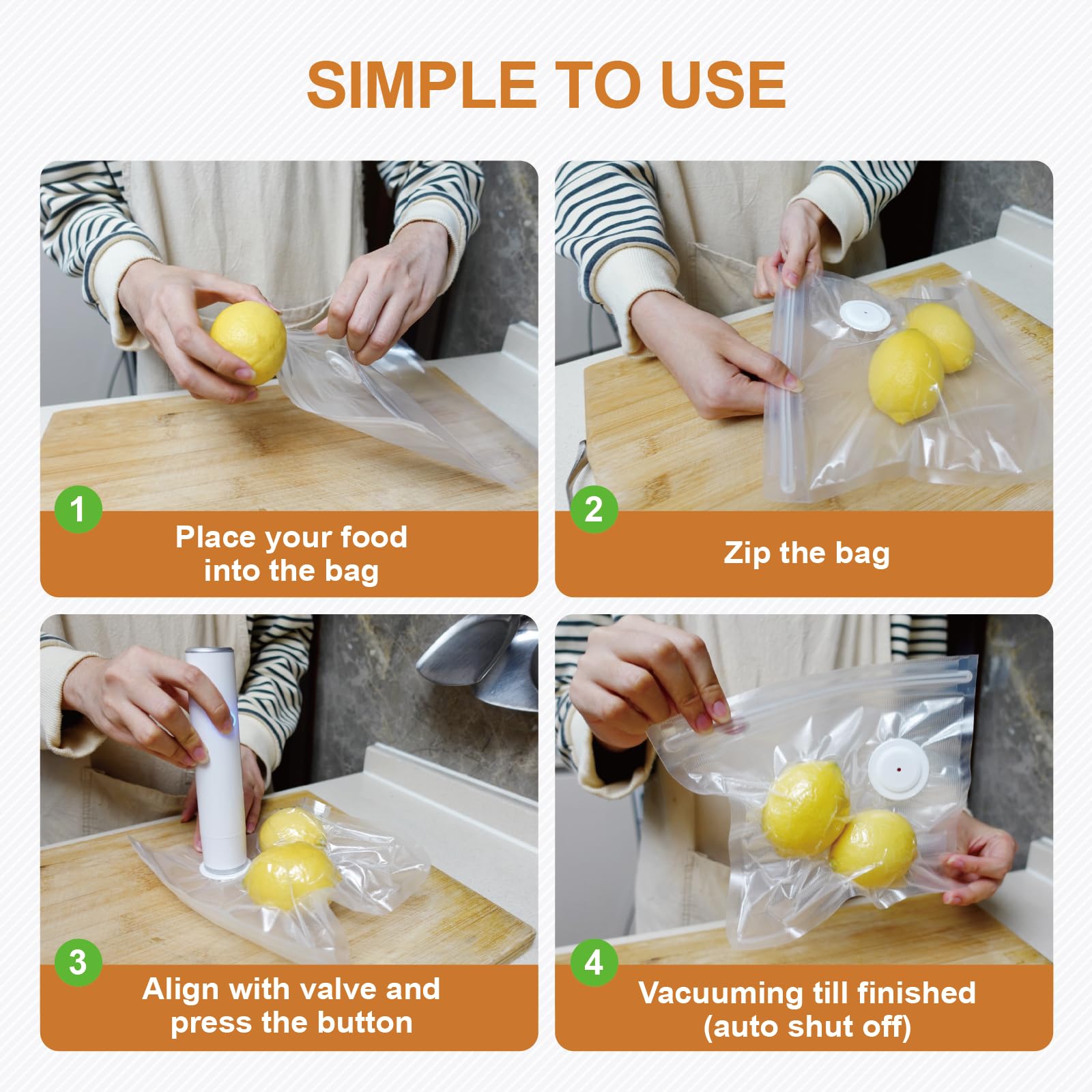 SIMPLE TO USE

1
Place your food into the bag

2
Zip the bag

3
Align with valve and press the button

4
Vacuuming till finished (auto shut off)