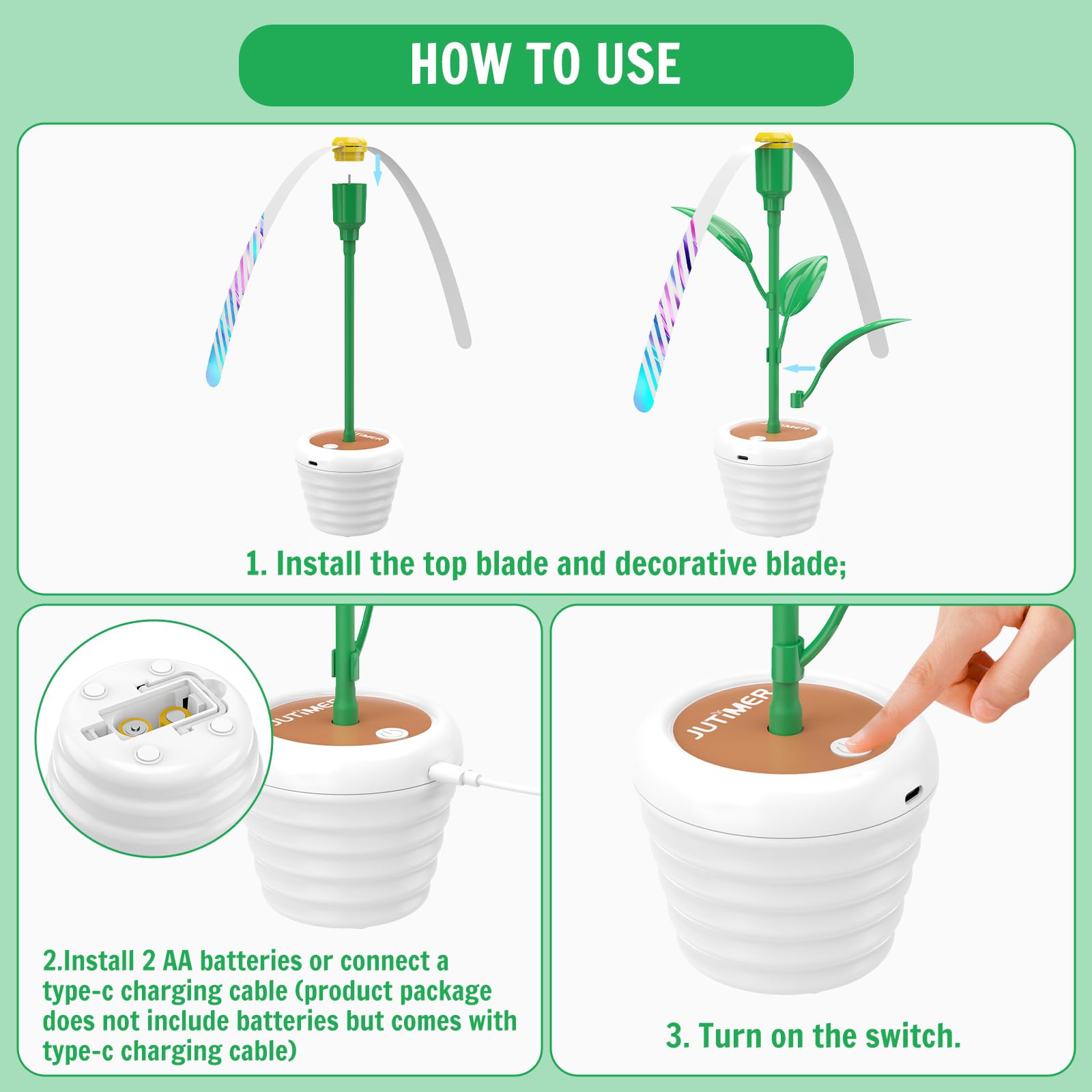 HOW TO USE

JUTIMER

JUTIMER

1. Install the top blade and decorative blade;

JUTIMER

2.Install 2 AA batteries or connect a type-c charging cable (product package does not include batteries but comes with type-c charging cable)

JUTIMER

3. Turn on the switch.