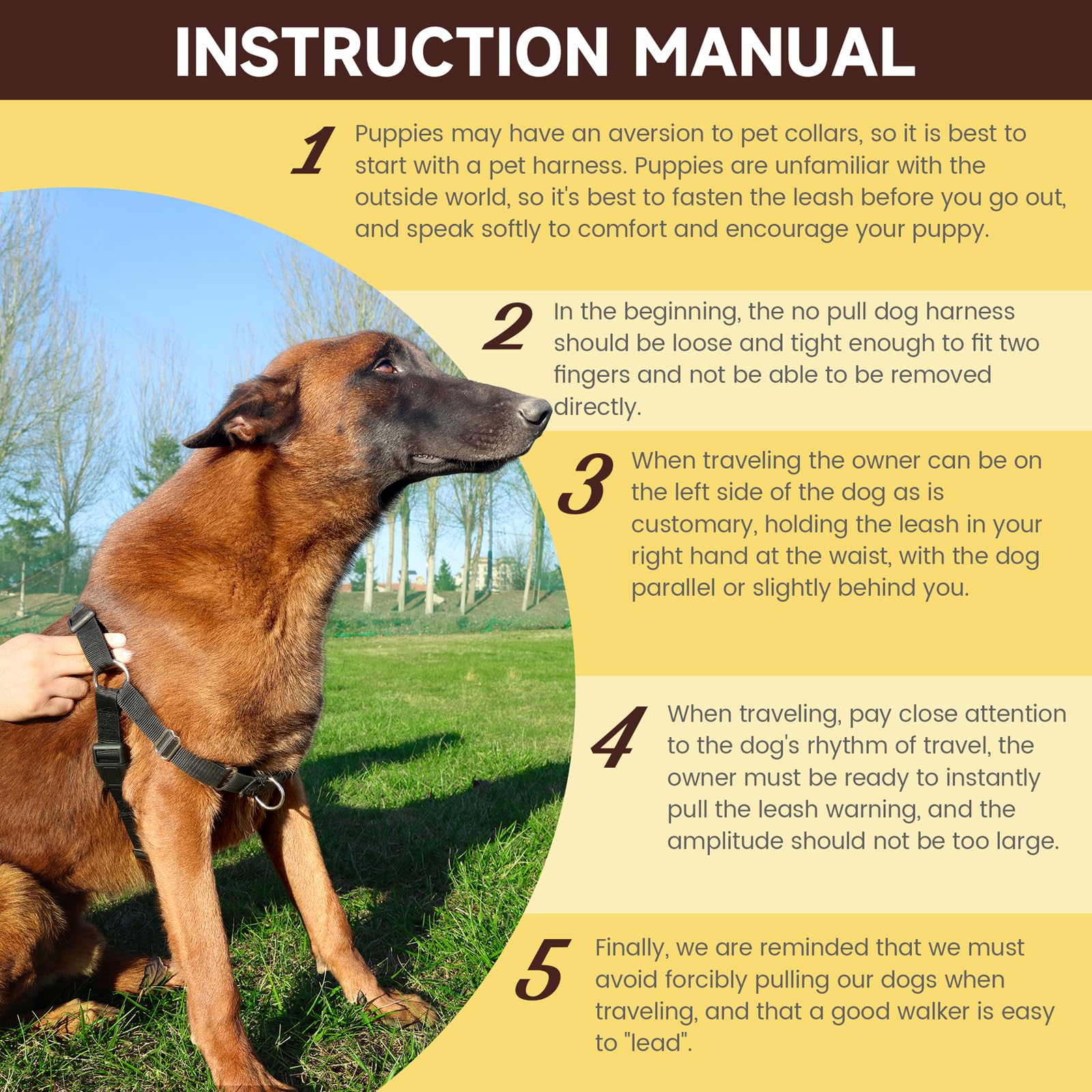 INSTRUCTION MANUAL

1 Puppies may have an aversion to pet collars, so it is best to start with a pet harness. Puppies are unfamiliar with the outside world, so it's best to fasten the leash before you go out, and speak softly to comfort and encourage your puppy.

2 In the beginning, the no pull dog harness should be loose and tight enough to fit two fingers and not be able to be removed directly.

3 When traveling the owner can be on the left side of the dog as is customary, holding the leash in your right hand at the waist, with the dog parallel or slightly behind you.

4 When traveling, pay close attention to the dog's rhythm of travel, the owner must be ready to instantly pull the leash warning, and the amplitude should not be too large.

5 Finally, we are reminded that we must avoid forcibly pulling our dogs when traveling, and that a good walker is easy to "lead".