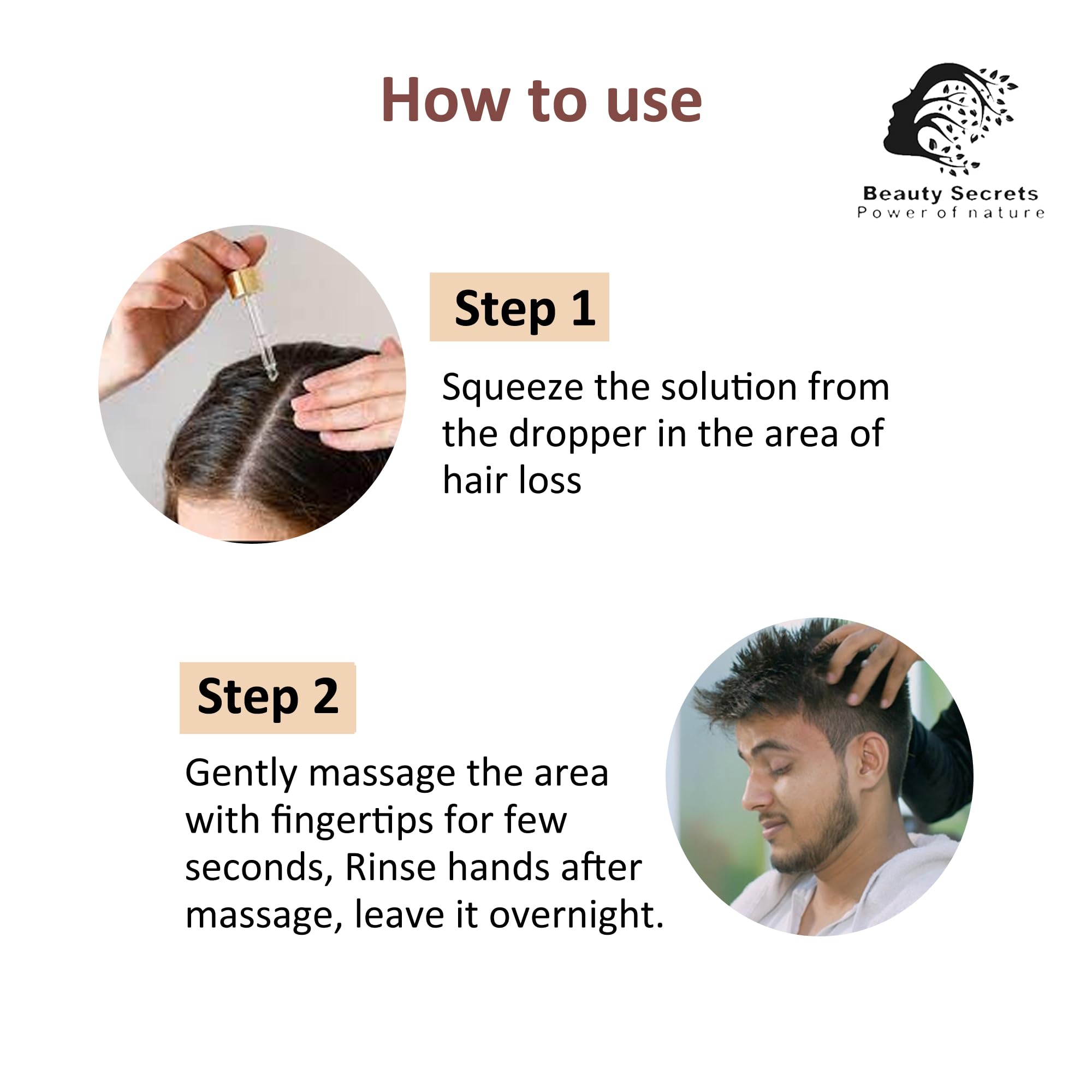 How to use

Beauty Secrets
Power of nature

Step 1

Squeeze the solution from the dropper in the area of hair loss

Step 2

Gently massage the area with fingertips for few seconds, Rinse hands after massage, leave it overnight.