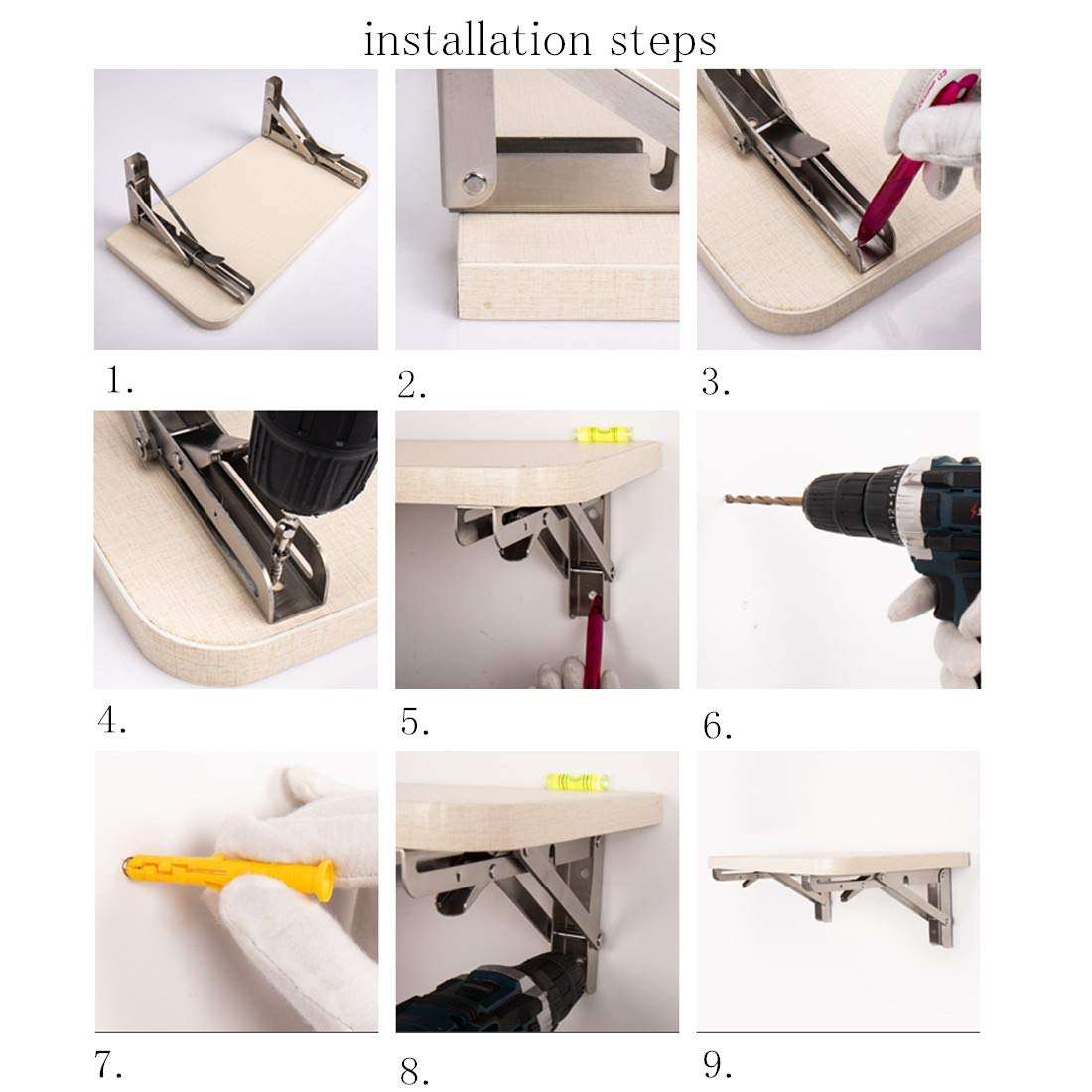 installation steps

1.

2.

3.

4.

5.

6.

7.

8.

9.