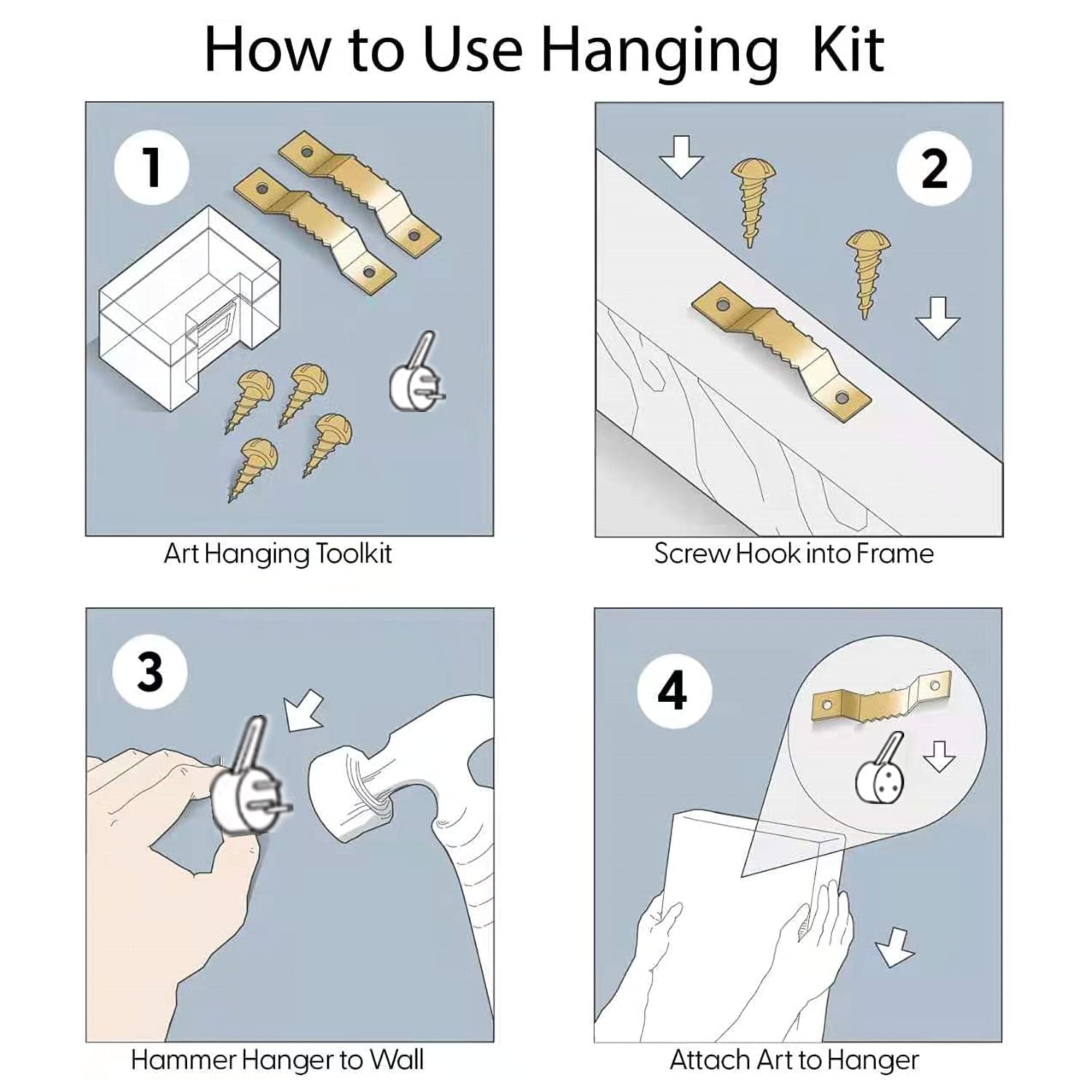 How to Use Hanging Kit

1

Art Hanging Toolkit

2

Screw Hook into Frame

3

Hammer Hanger to Wall

4

Attach Art to Hanger