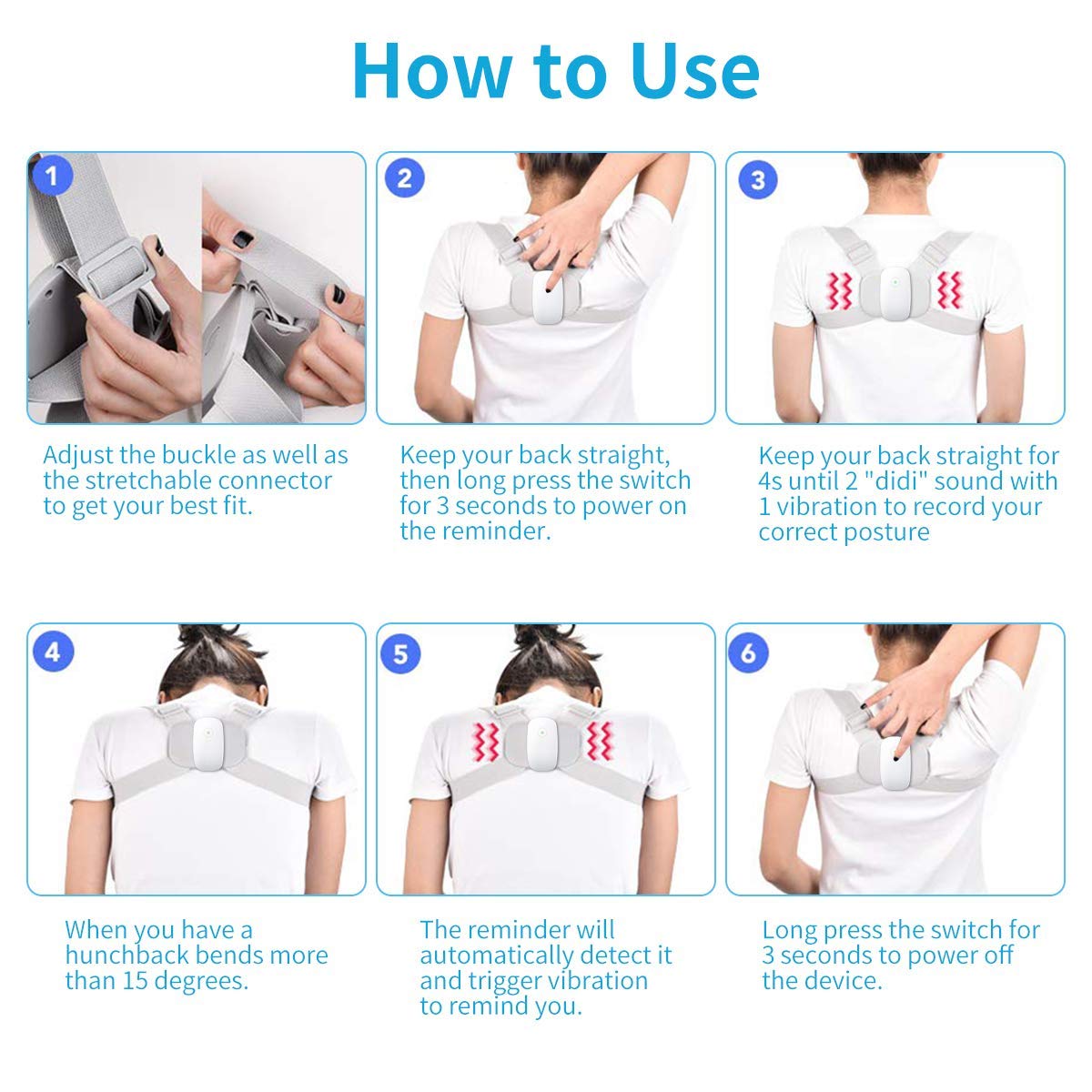 How to Use

1

Adjust the buckle as well as the stretchable connector to get your best fit.

2

Keep your back straight, then long press the switch for 3 seconds to power on the reminder.

3

Keep your back straight for 4s until 2 "didi" sound with 1 vibration to record your correct posture

4

When you have a hunchback bends more than 15 degrees.

5

The reminder will automatically detect it and trigger vibration to remind you.

6

Long press the switch for 3 seconds to power off the device.