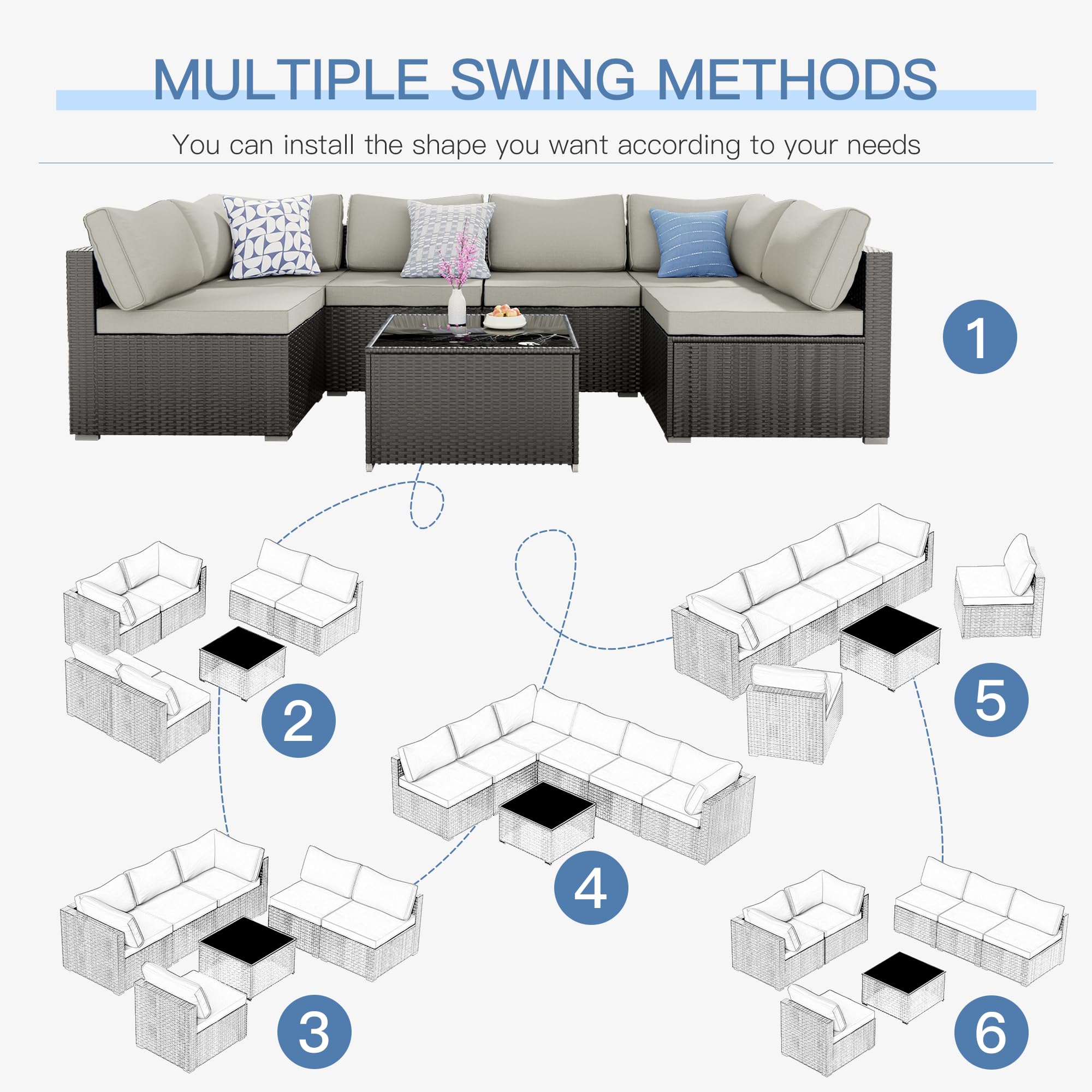 MULTIPLE SWING METHODS

You can install the shape you want according to your needs

1

2

5

4

3

6