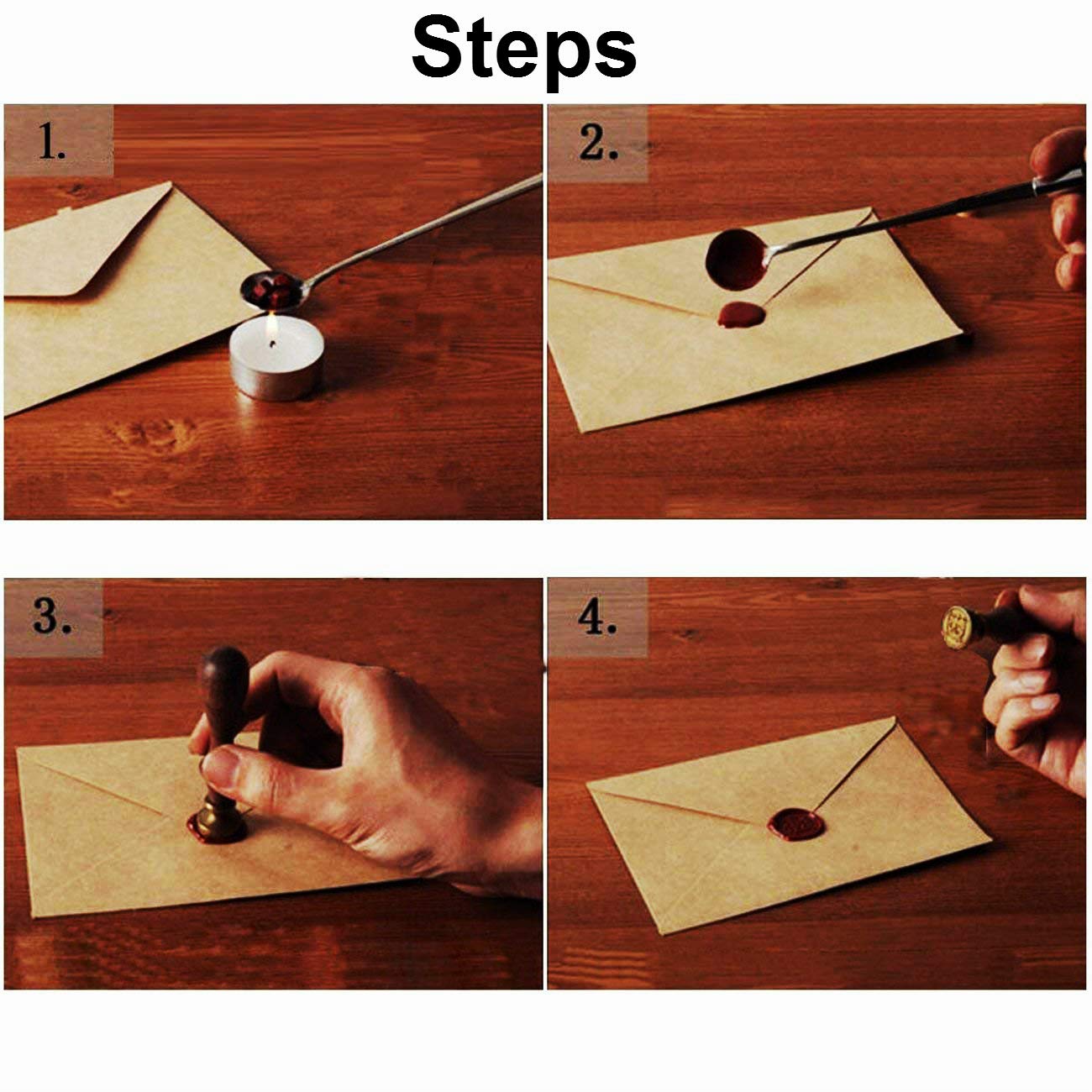 Steps

1.

2.

3.

4.