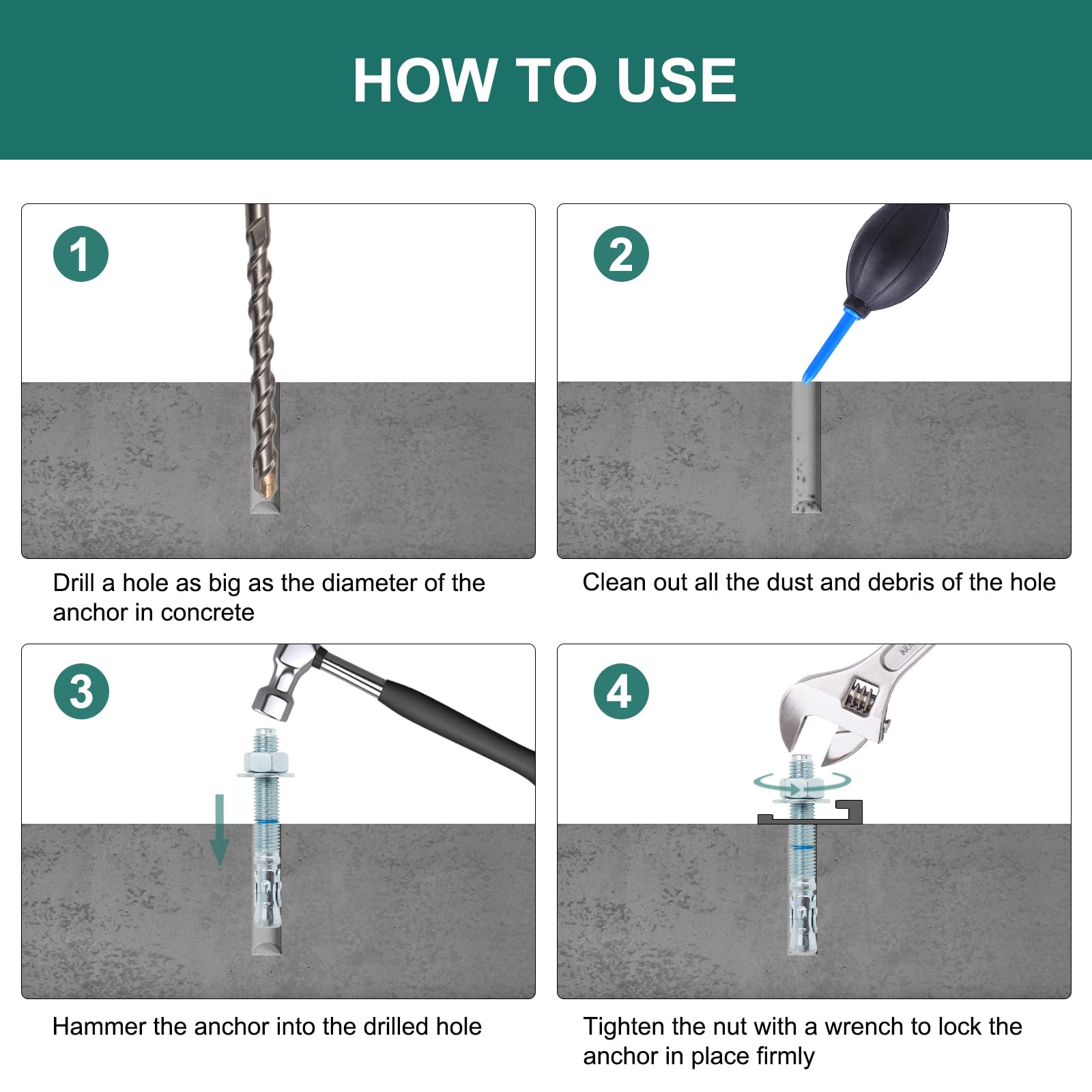 HOW TO USE

1

Drill a hole as big as the diameter of the anchor in concrete

2

Clean out all the dust and debris of the hole

3

Hammer the anchor into the drilled hole

4

Tighten the nut with a wrench to lock the anchor in place firmly