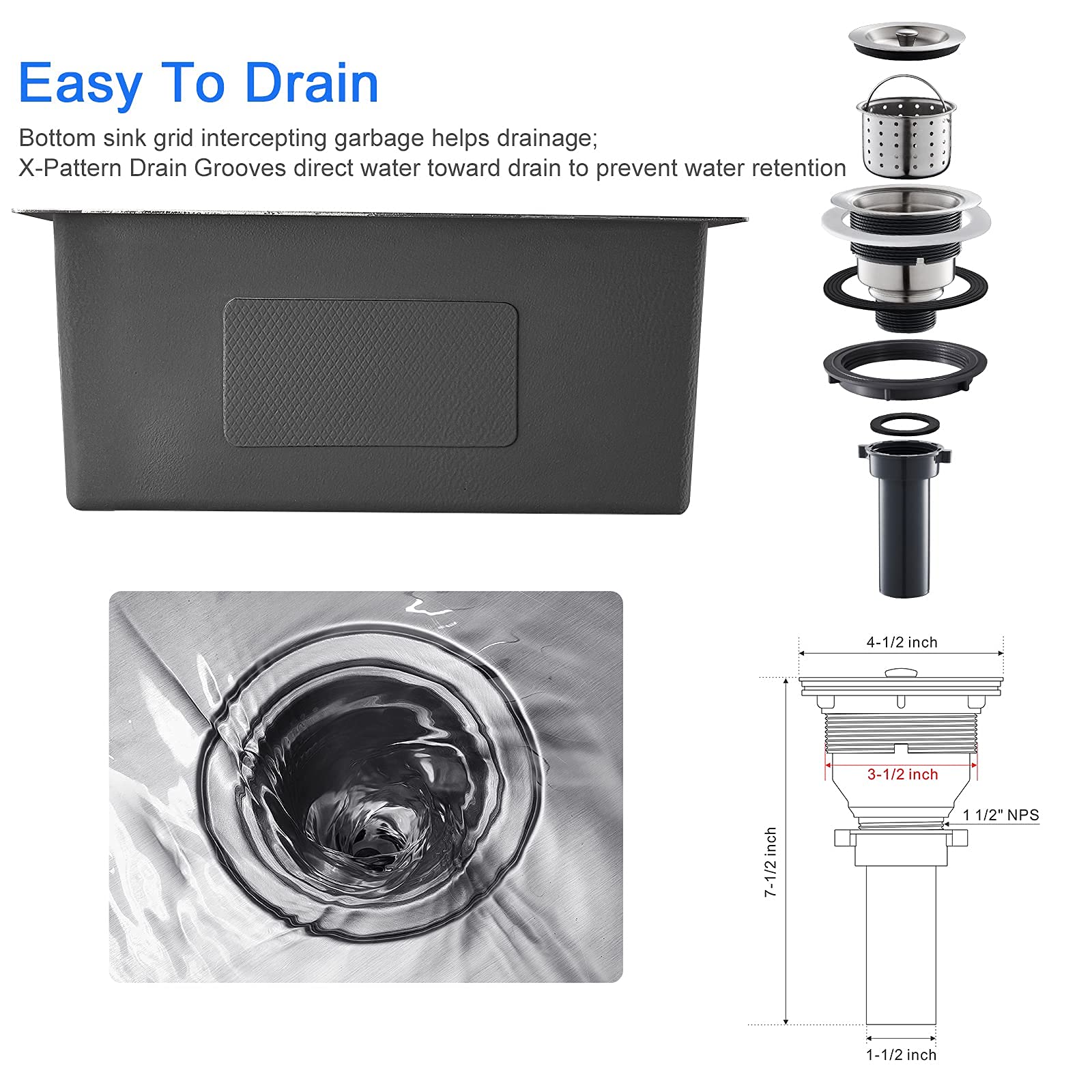 Easy To Drain

Bottom sink grid intercepting garbage helps drainage;
X-Pattern Drain Grooves direct water toward drain to prevent water retention

4-1/2 inch

3-1/2 inch

1 1/2" NPS

7-1/2 inch

1-1/2 inch