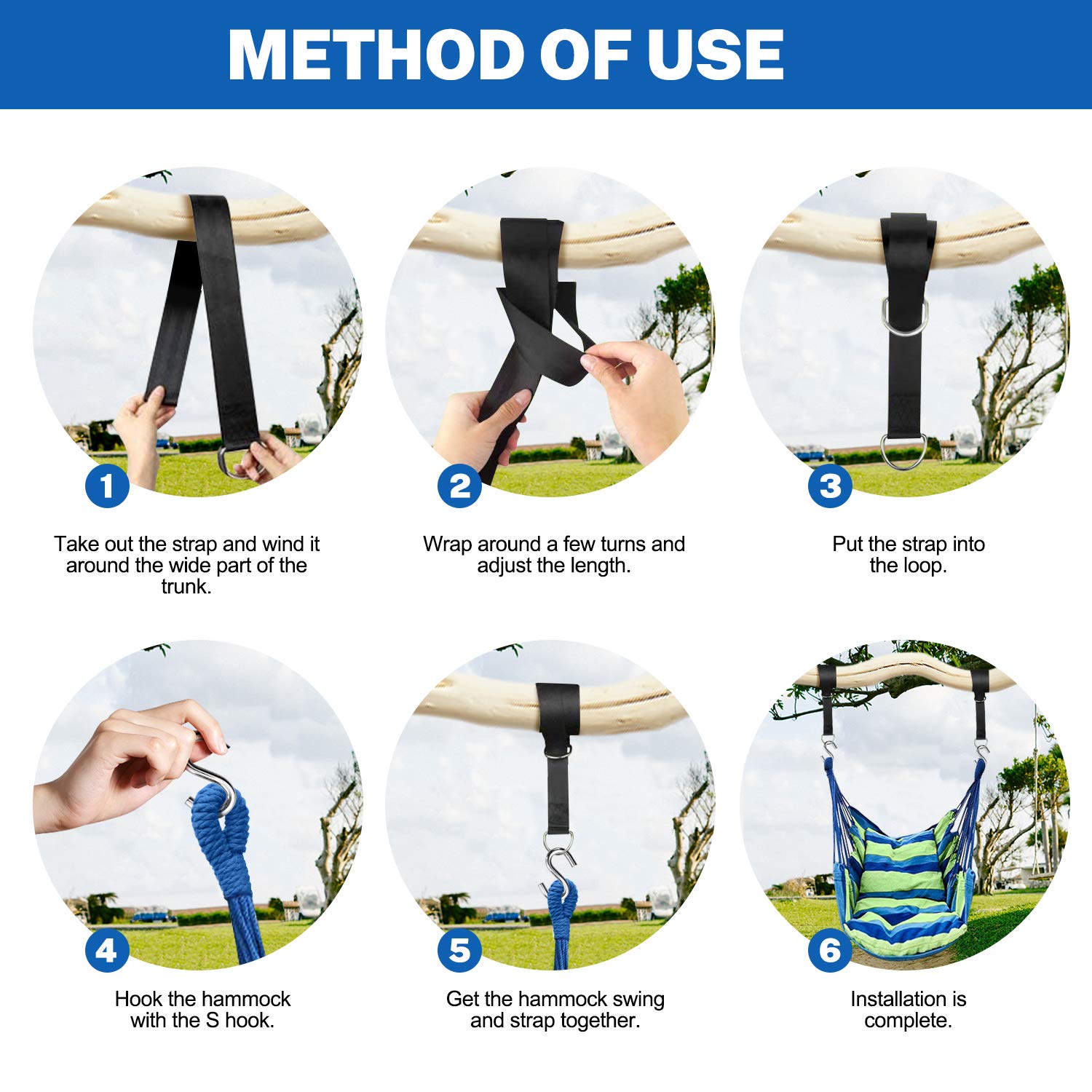 METHOD OF USE

1

Take out the strap and wind it around the wide part of the trunk.

2

Wrap around a few turns and adjust the length.

3

Put the strap into the loop.

4

Hook the hammock with the S hook.

5

Get the hammock swing and strap together.

6

Installation is complete.