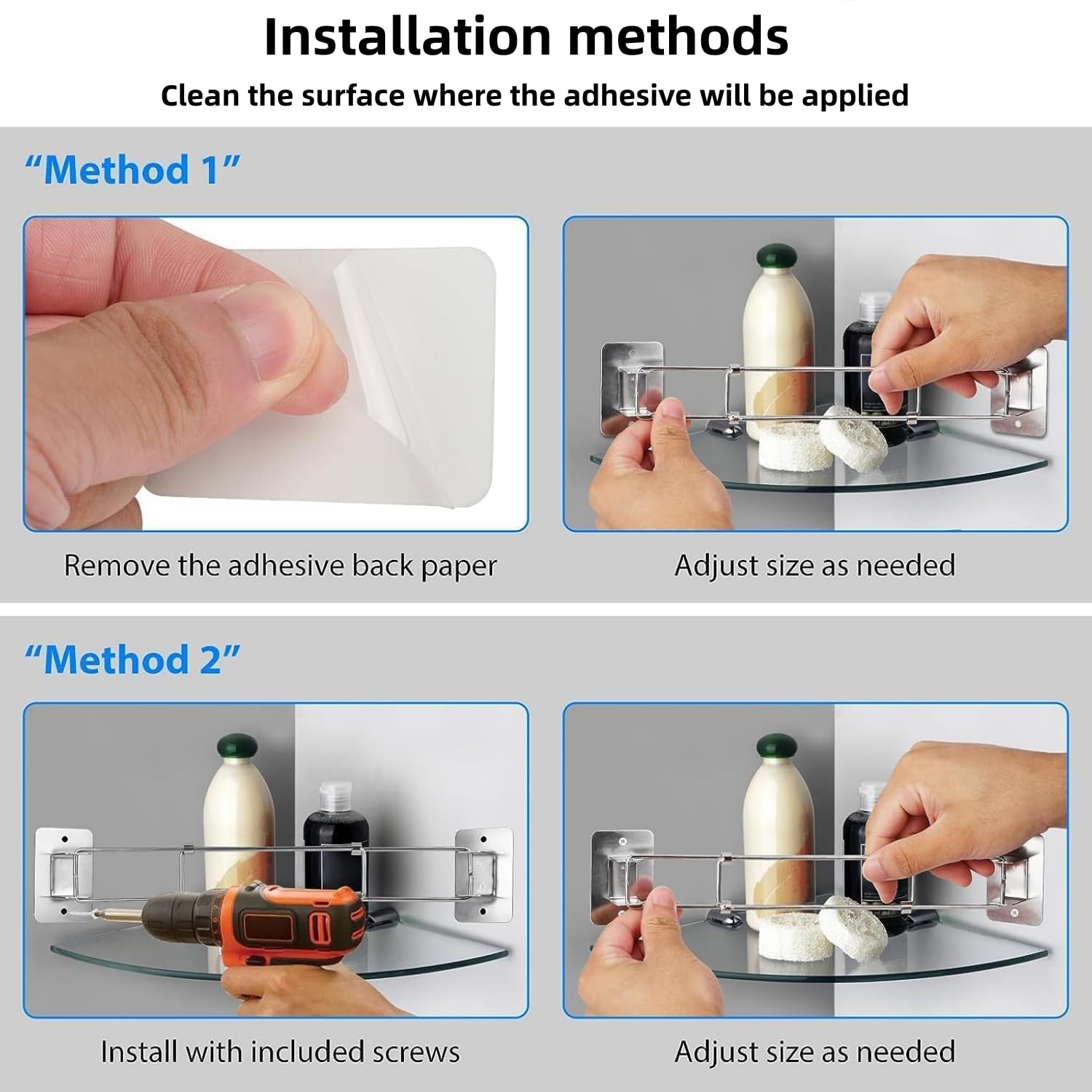 Installation methods

Clean the surface where the adhesive will be applied

“Method 1”

Remove the adhesive back paper

Adjust size as needed

“Method 2”

Install with included screws

Adjust size as needed