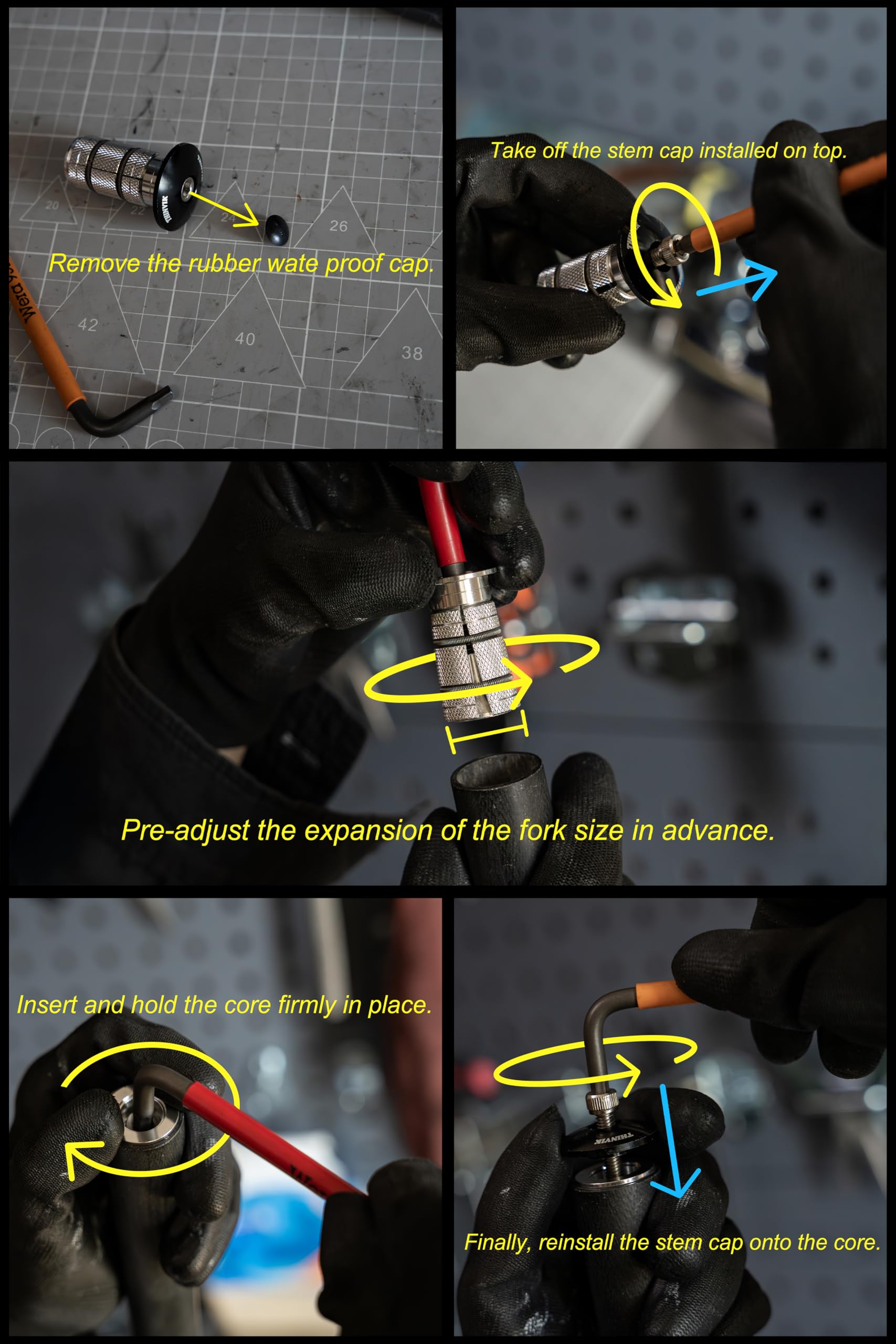 20

22

24

26

THINVIK

Remove the rubber wate proof cap.

Wera

42

40

38

Take off the stem cap installed on top.

Pre-adjust the expansion of the fork size in advance.

Insert and hold the core firmly in place.

THINVIK

Finally, reinstall the stem cap onto the core.