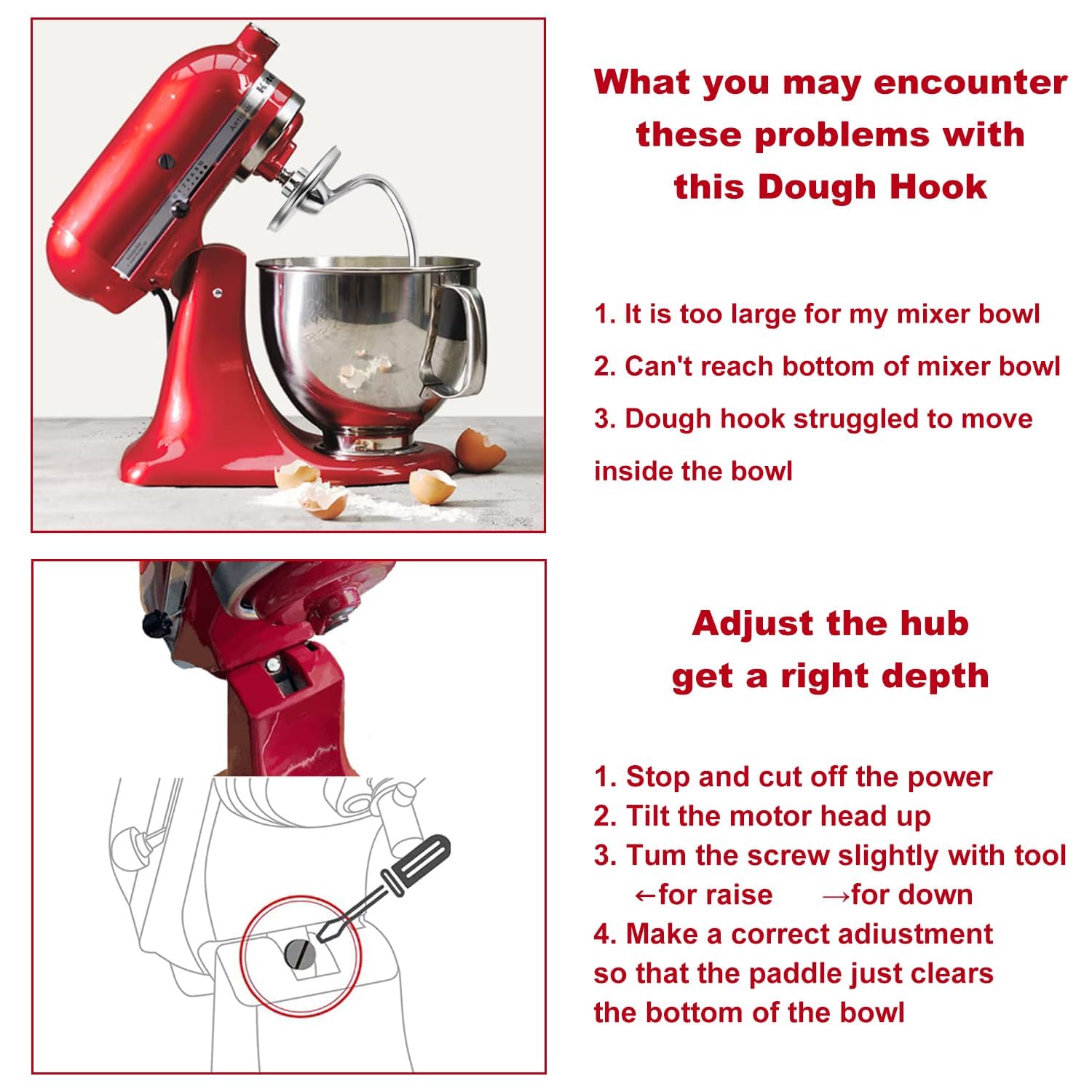 What you may encounter these problems with this Dough Hook

1. It is too large for my mixer bowl

2. Can't reach bottom of mixer bowl

3. Dough hook struggled to move inside the bowl

Adjust the hub get a right depth

1. Stop and cut off the power
2. Tilt the motor head up
3. Tum the screw slightly with tool
←for raise →for down
4. Make a correct adiustment so that the paddle just clears the bottom of the bowl