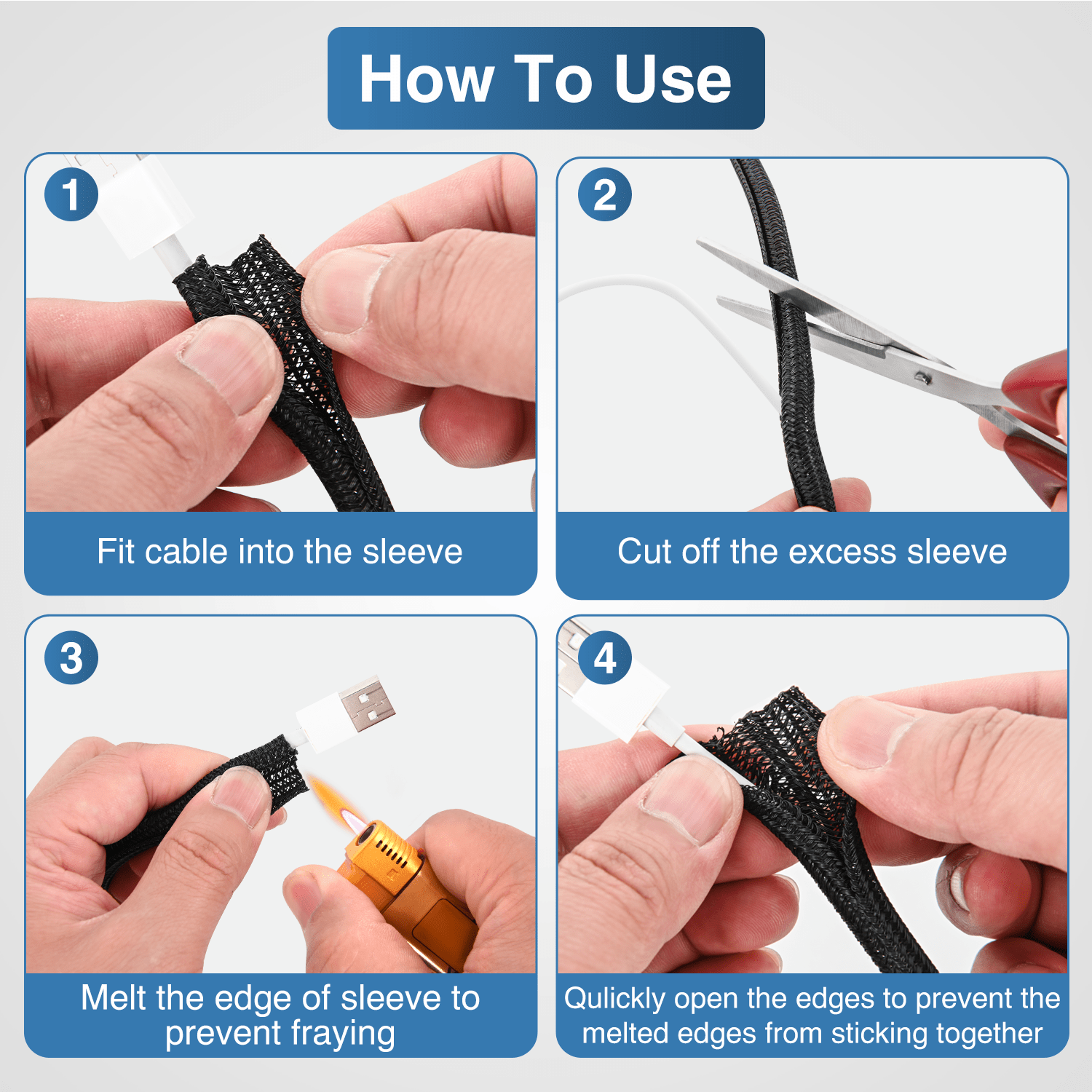 How To Use

1

Fit cable into the sleeve

2

Cut off the excess sleeve

3

Melt the edge of sleeve to prevent fraying

4

Qulickly open the edges to prevent the melted edges from sticking together