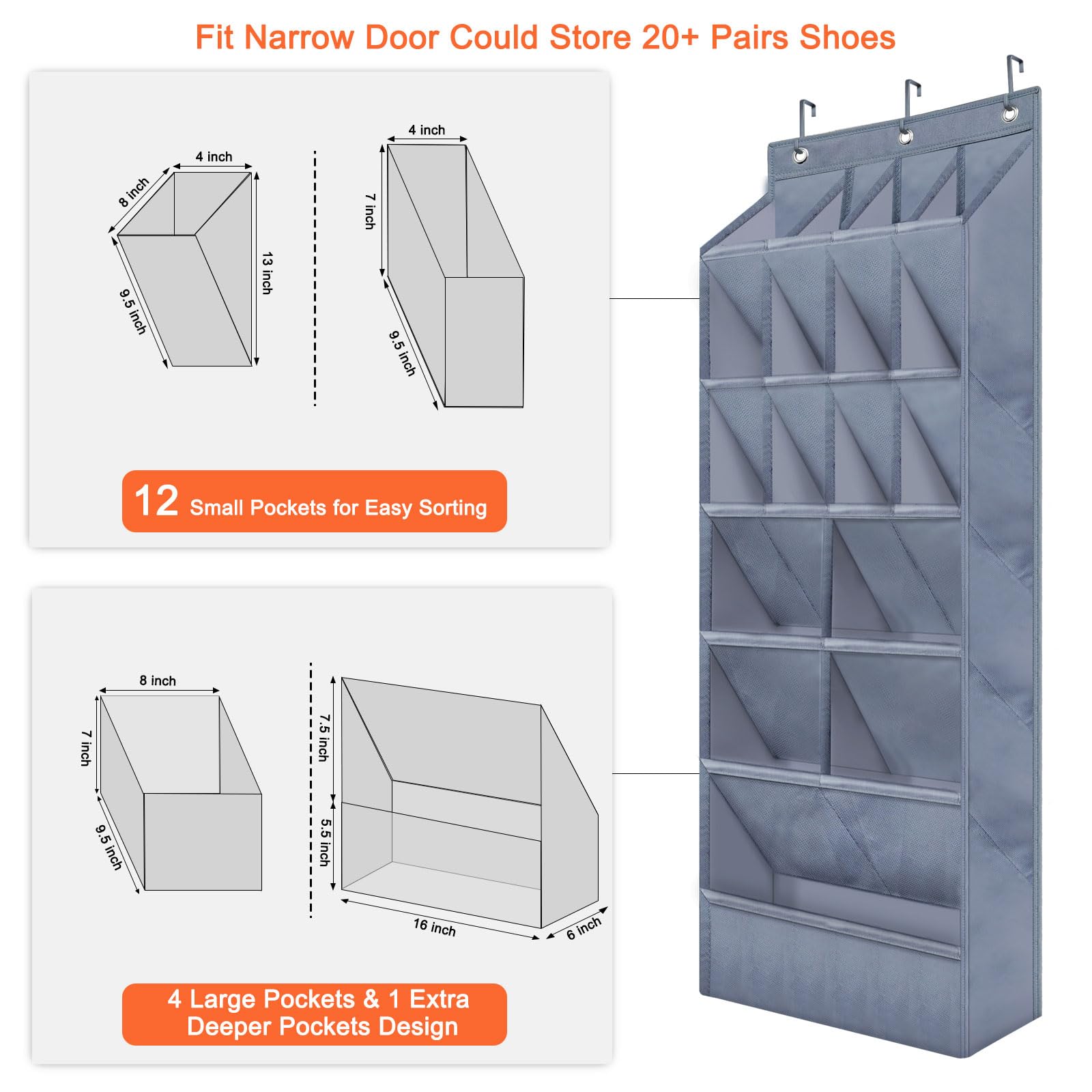 Fit Narrow Door Could Store 20+ Pairs Shoes

4 inch
8 inch
13 inch
9.5 inch

4 inch
7 inch
9.5 inch

12 Small Pockets for Easy Sorting

8 inch
7 inch
9.5 inch

7.5 inch
5.5 inch
16 inch
6 inch

4 Large Pockets & 1 Extra Deeper Pockets Design