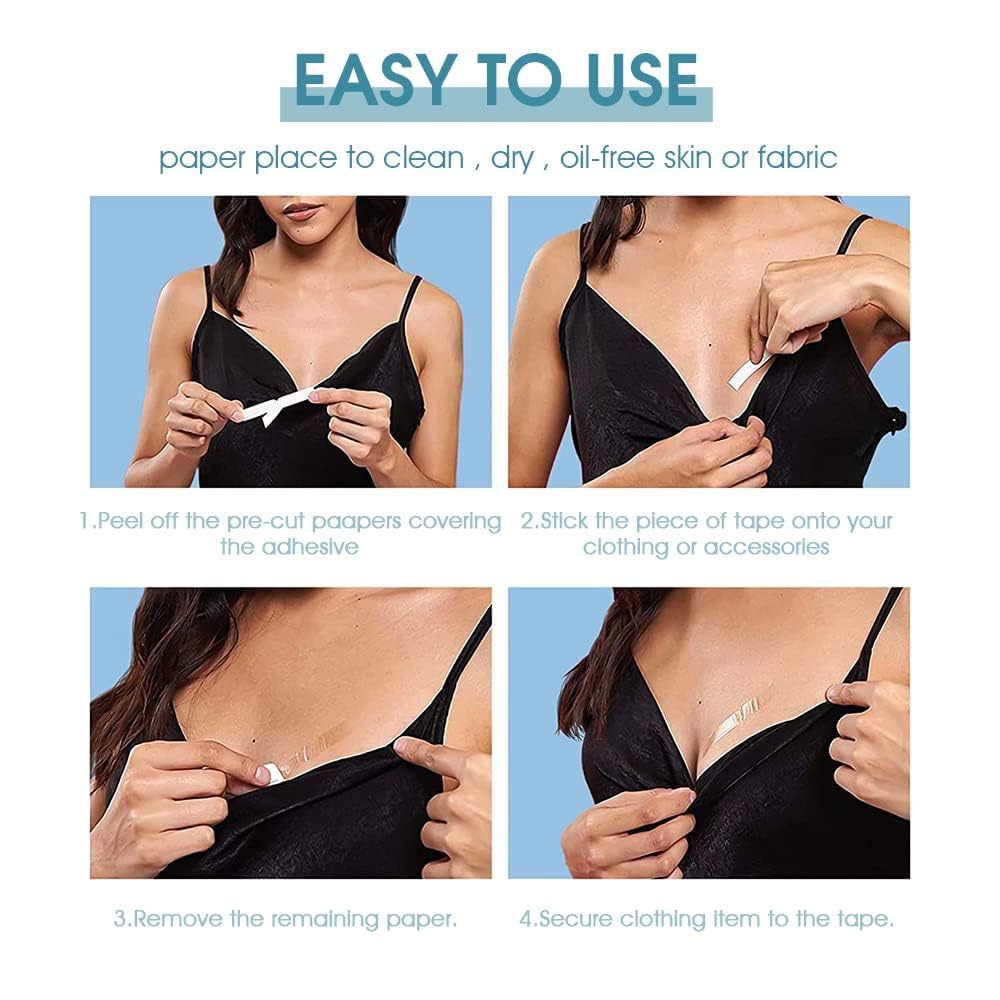 EASY TO USE

paper place to clean , dry , oil-free skin or fabric

1.Peel off the pre-cut paapers covering the adhesive

2.Stick the piece of tape onto your clothing or accessories

3.Remove the remaining paper.

4.Secure clothing item to the tape.