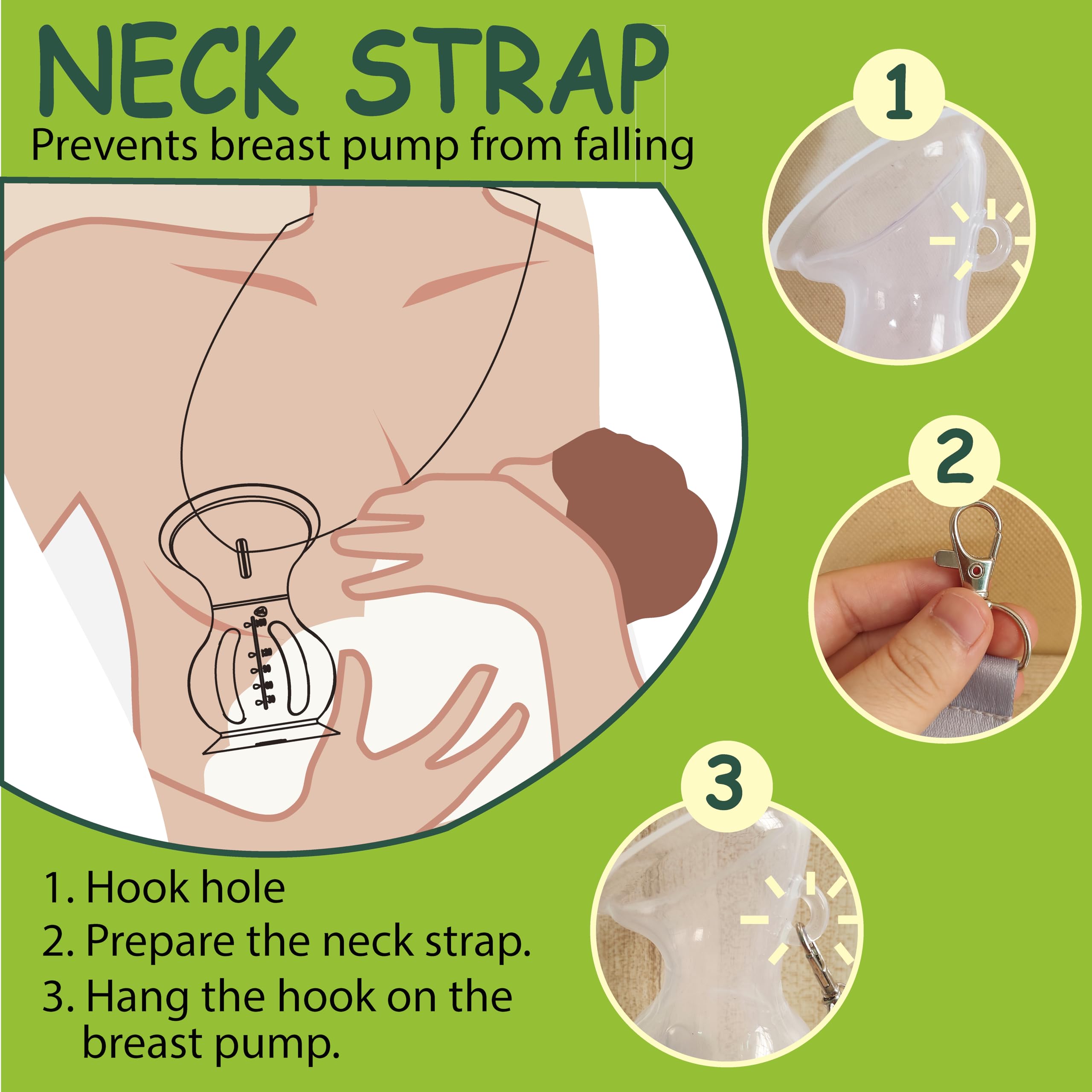 NECK STRAP
Prevents breast pump from falling

1

2

3

1. Hook hole
2. Prepare the neck strap.
3. Hang the hook on the breast pump.