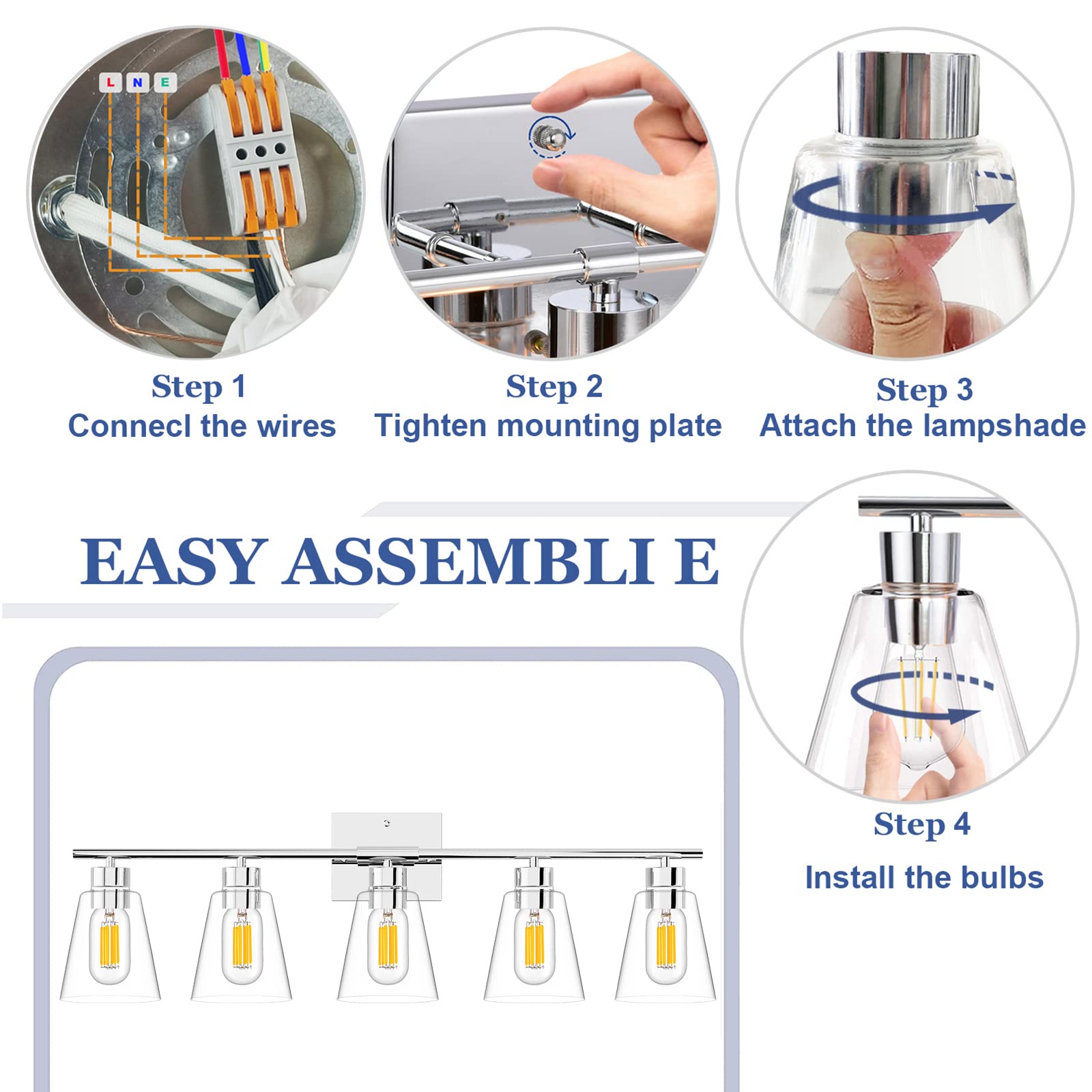 L N E

Step 1
Connecl the wires

Step 2
Tighten mounting plate

Step 3
Attach the lampshade

EASY ASSEMBLI E

Step 4
Install the bulbs