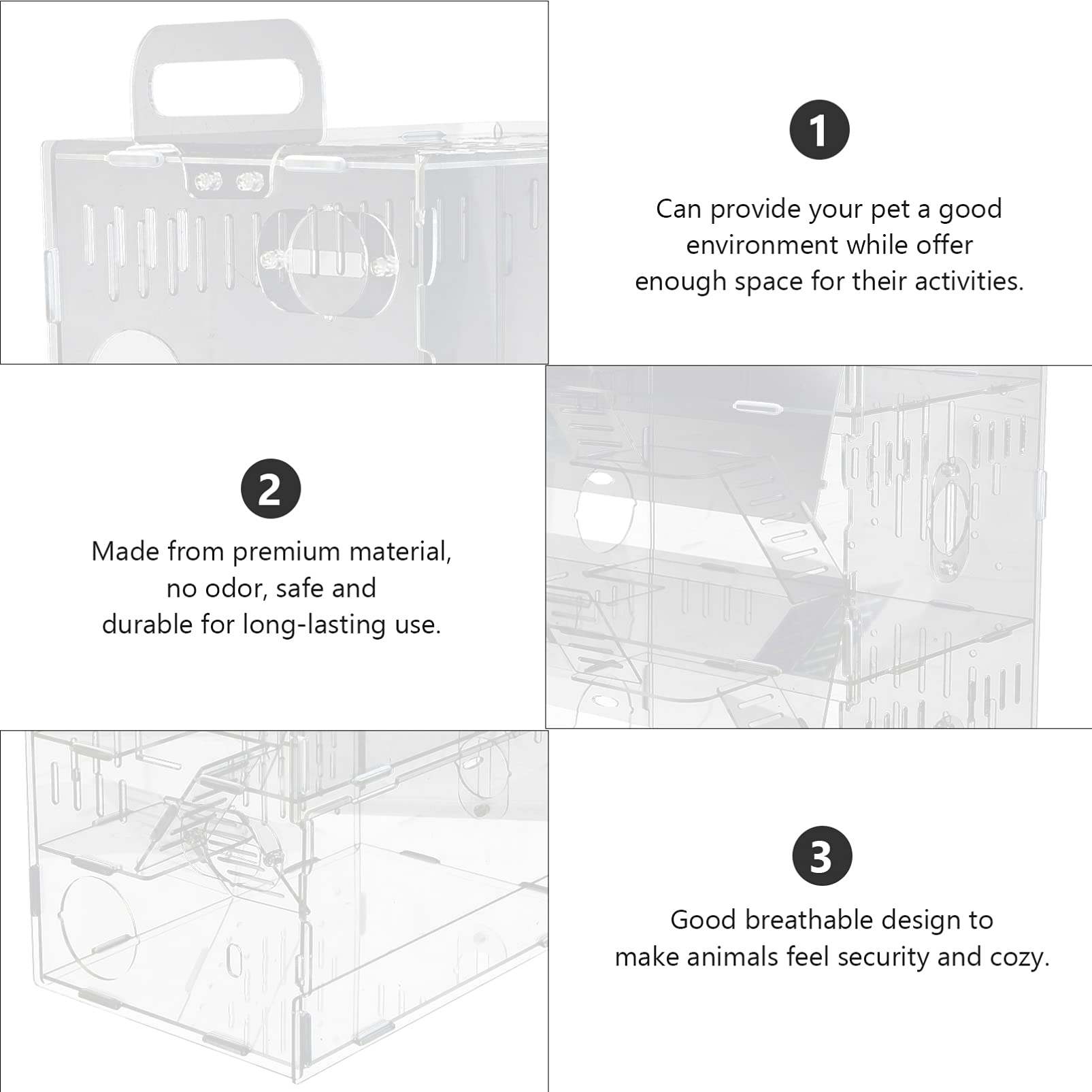 1

Can provide your pet a good environment while offer enough space for their activities.

2

Made from premium material, no odor, safe and durable for long-lasting use.

3

Good breathable design to make animals feel security and cozy.