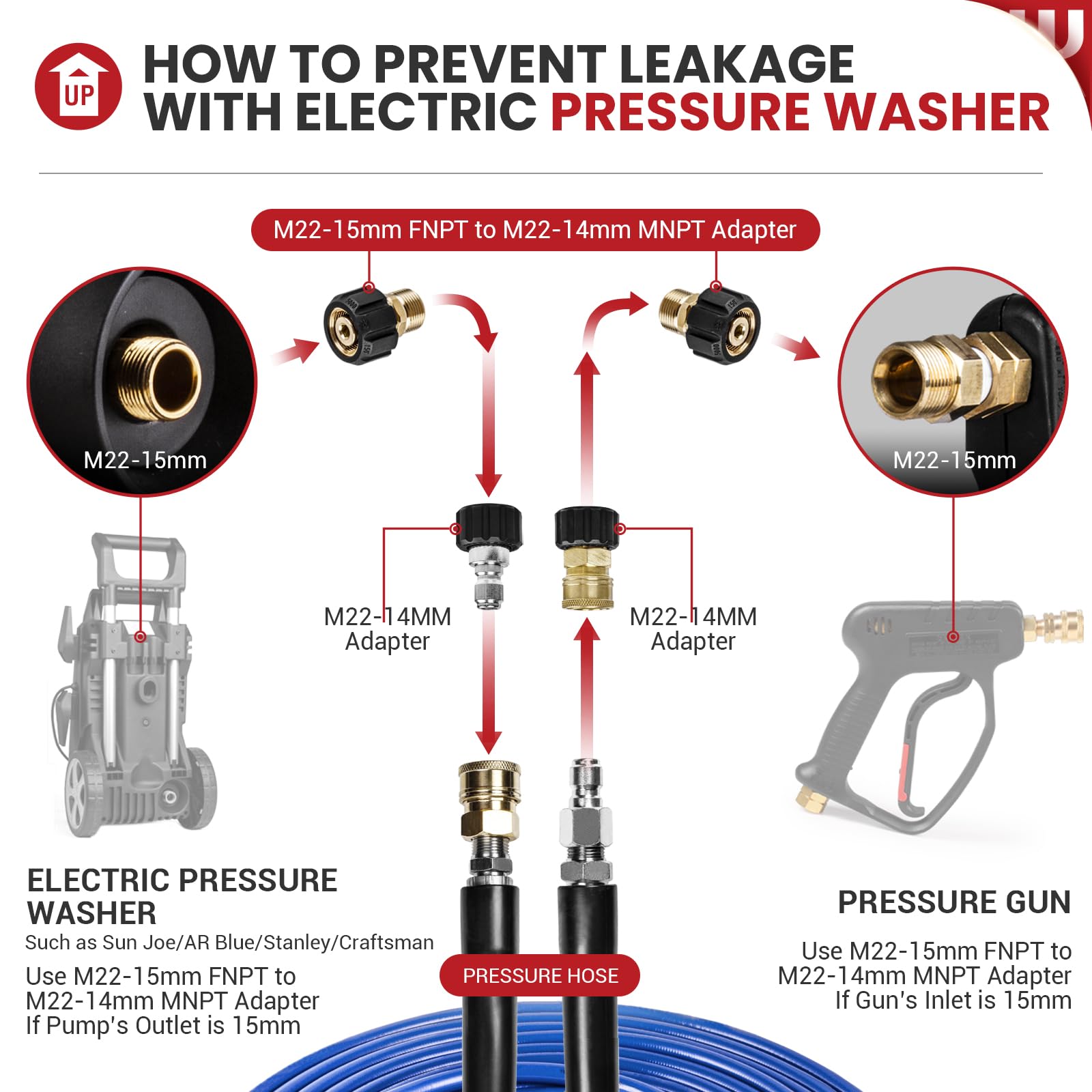 UP

HOW TO PREVENT LEAKAGE WITH ELECTRIC PRESSURE WASHER

M22-15mm FNPT to M22-14mm MNPT Adapter

M22-15mm

M22-15mm

M22-14MM Adapter

M22-14MM Adapter

ELECTRIC PRESSURE WASHER
Such as Sun Joe/AR Blue/Stanley/Craftsman

Use M22-15mm FNPT to M22-14mm MNPT Adapter If Pump's Outlet is 15mm

PRESSURE HOSE

PRESSURE GUN

Use M22-15mm FNPT to M22-14mm MNPT Adapter If Gun's Inlet is 15mm