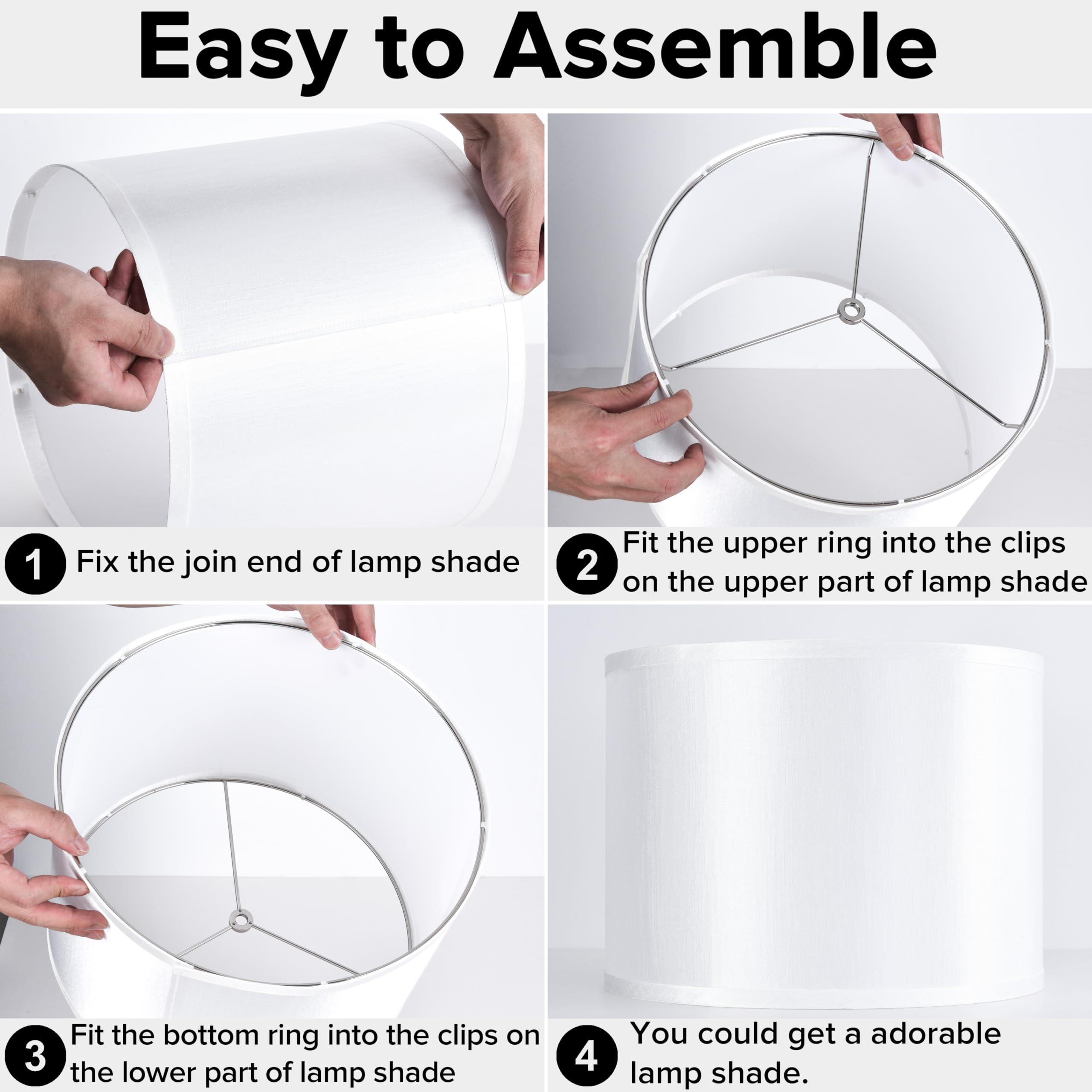 Easy to Assemble

1 Fix the join end of lamp shade

2 Fit the upper ring into the clips on the upper part of lamp shade

3 Fit the bottom ring into the clips on the lower part of lamp shade

4 You could get a adorable lamp shade.