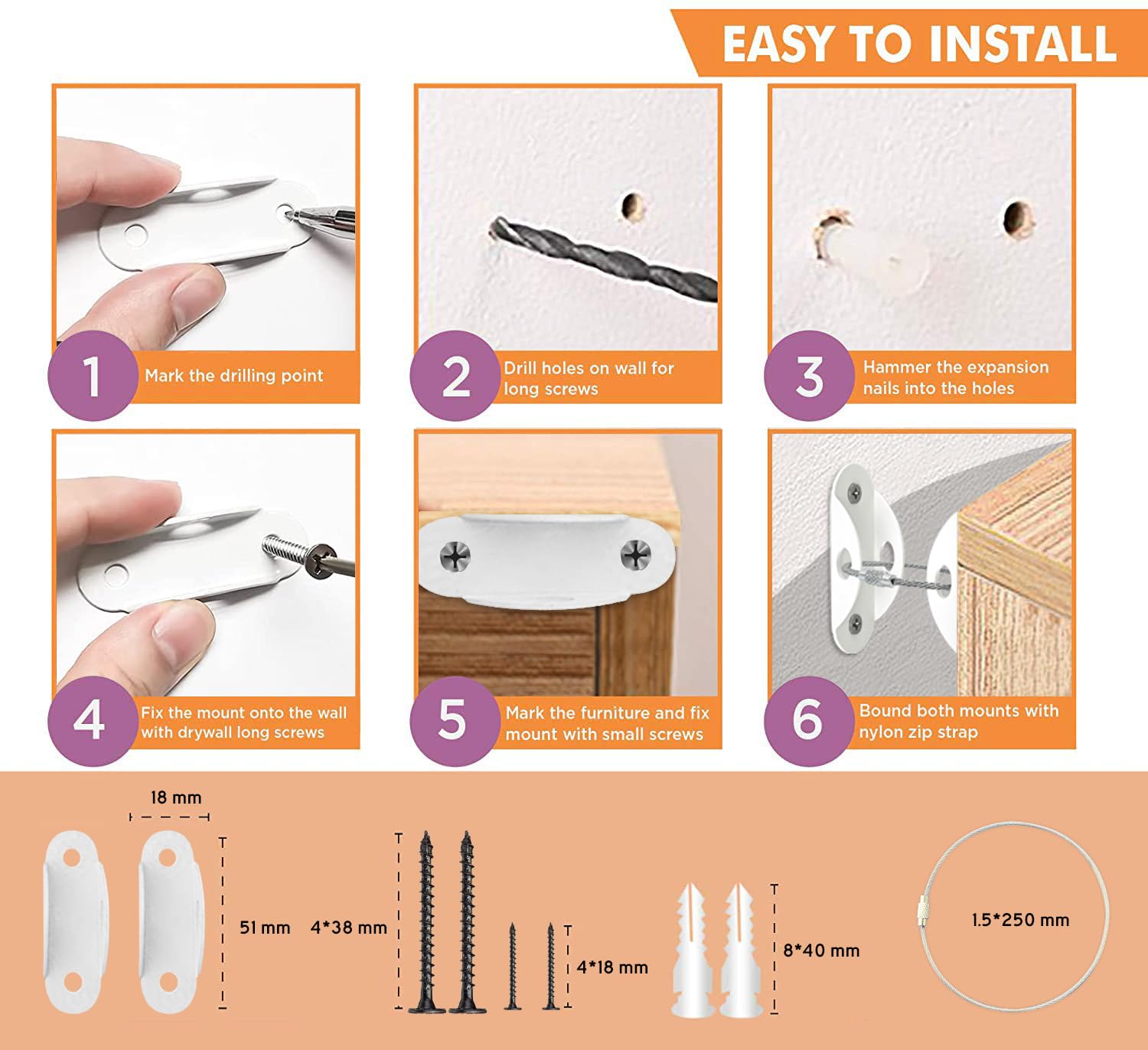 EASY TO INSTALL

1 Mark the drilling point

2 Drill holes on wall for long screws

3 Hammer the expansion nails into the holes

4 Fix the mount onto the wall with drywall long screws

5 Mark the furniture and fix mount with small screws

6 Bound both mounts with nylon zip strap

18 mm

51 mm

4*38 mm

4*18 mm

8*40 mm

1.5*250 mm