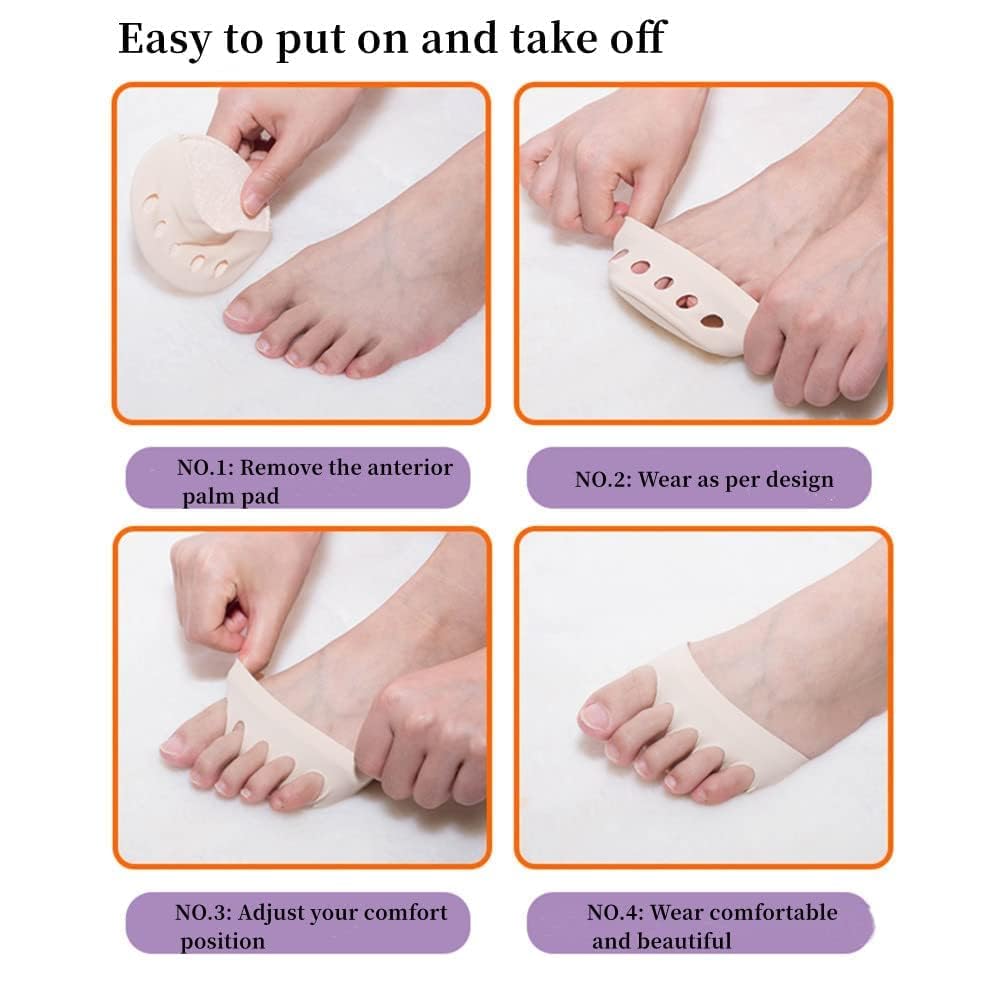 Easy to put on and take off

NO.1: Remove the anterior palm pad

NO.2: Wear as per design

NO.3: Adjust your comfort position

NO.4: Wear comfortable and beautiful