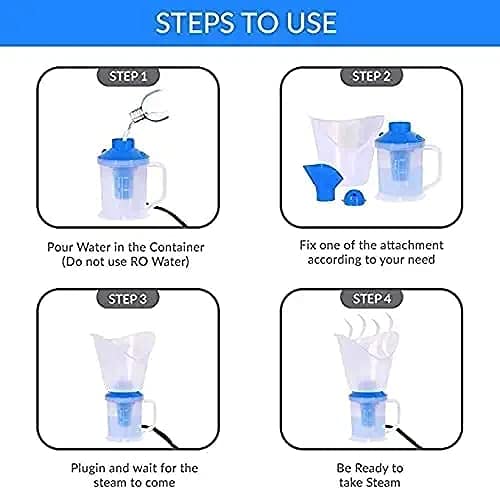 STEPS TO USE

STEP 1

Pour Water in the Container (Do not use RO Water)

STEP 2

Fix one of the attachment according to your need

STEP 3

Plugin and wait for the steam to come

STEP 4

Be Ready to take Steam