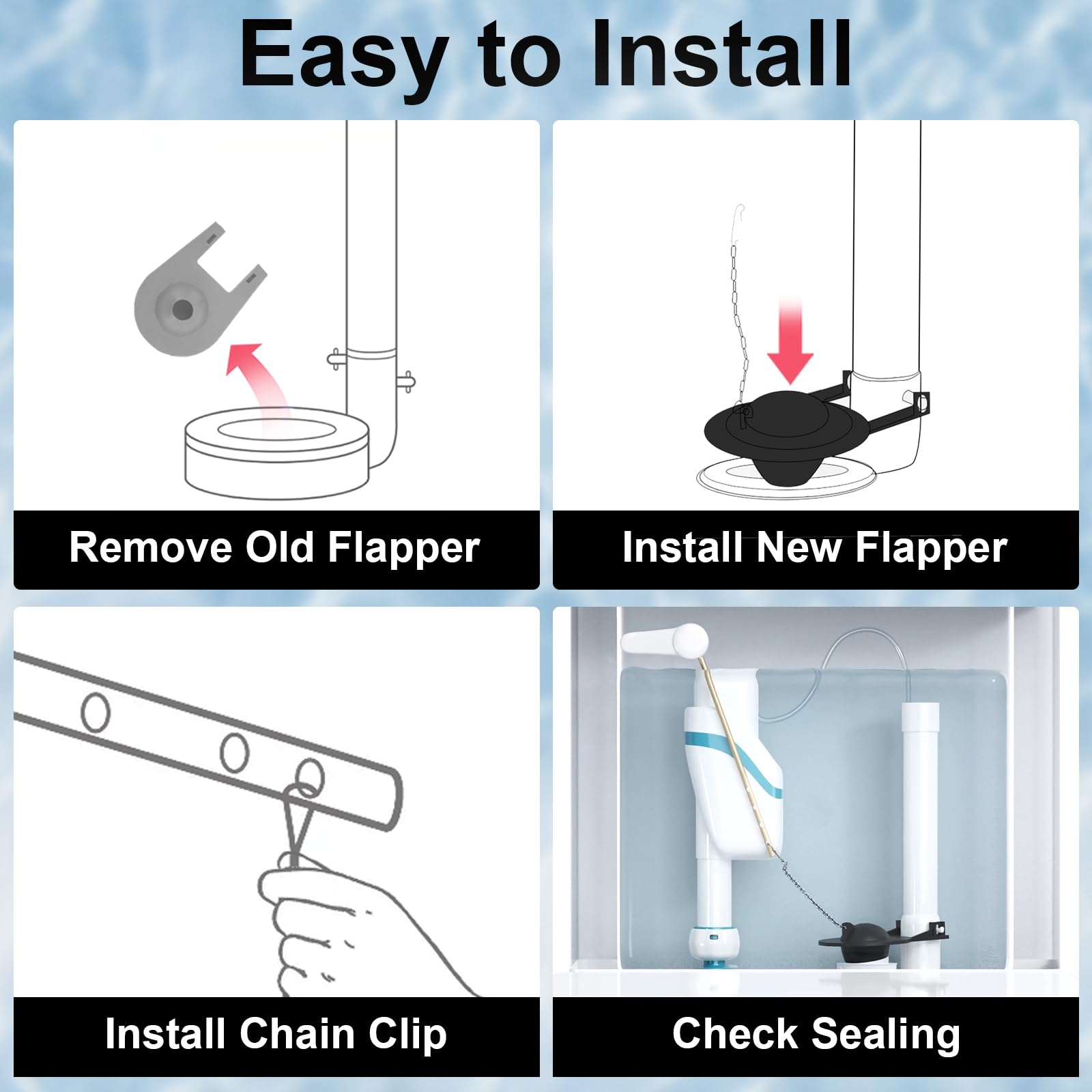 Easy to Install

Remove Old Flapper

Install New Flapper

Install Chain Clip

Check Sealing