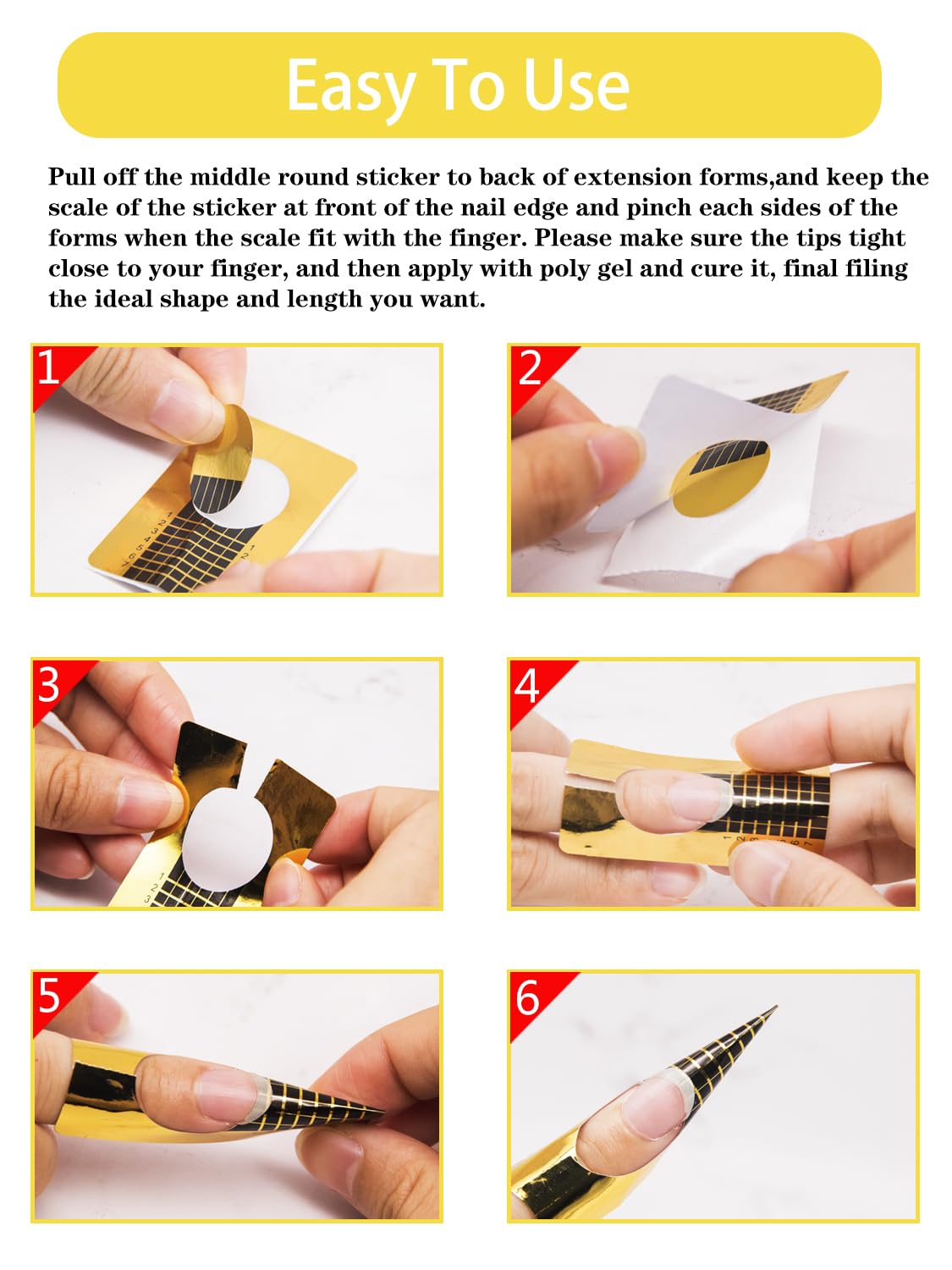 Easy To Use

Pull off the middle round sticker to back of extension forms,and keep the scale of the sticker at front of the nail edge and pinch each sides of the forms when the scale fit with the finger. Please make sure the tips tight close to your finger, and then apply with poly gel and cure it, final filing the ideal shape and length you want.

1

2

3

4

5

6