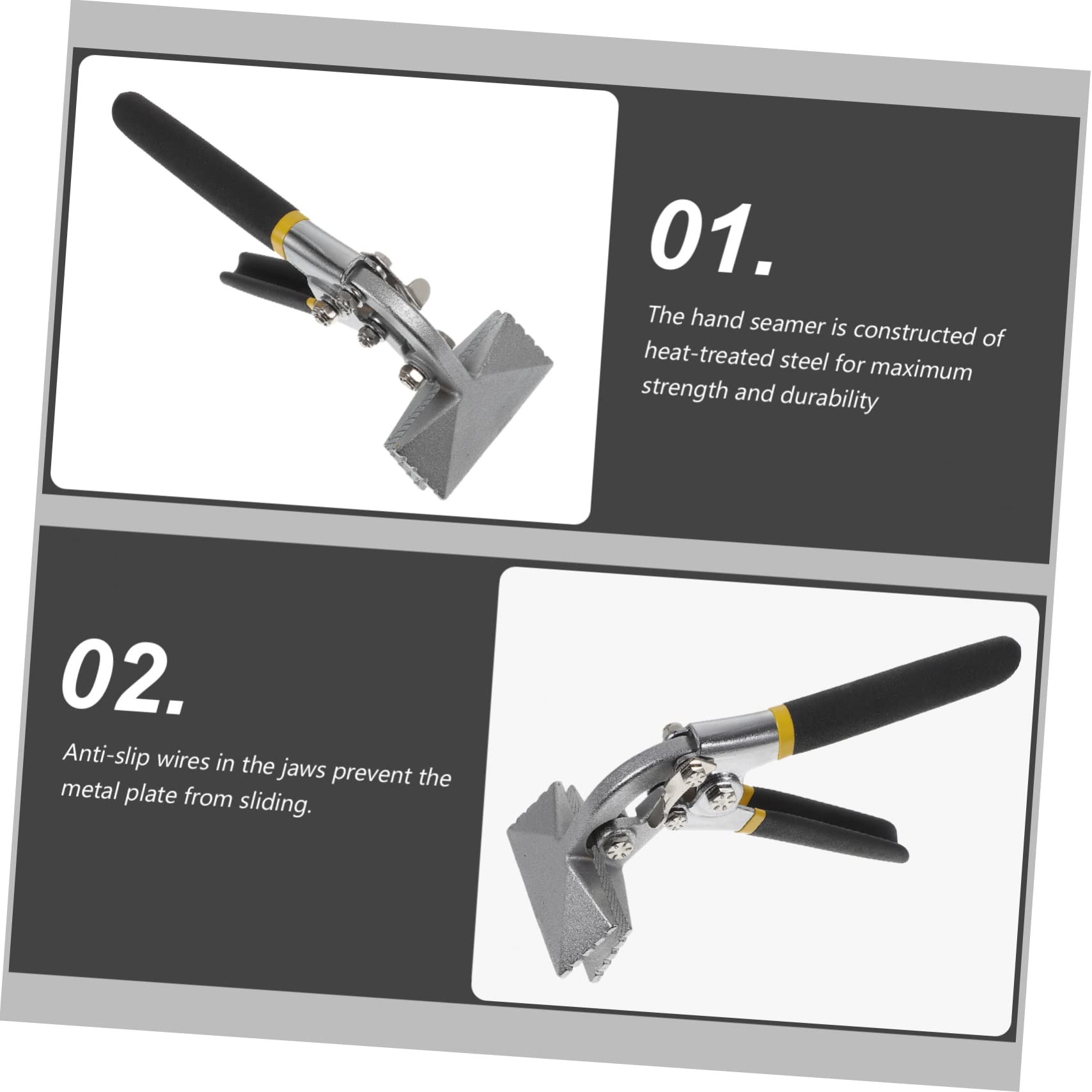 01.

The hand seamer is constructed of heat-treated steel for maximum strength and durability

02.

Anti-slip wires in the jaws prevent the metal plate from sliding.