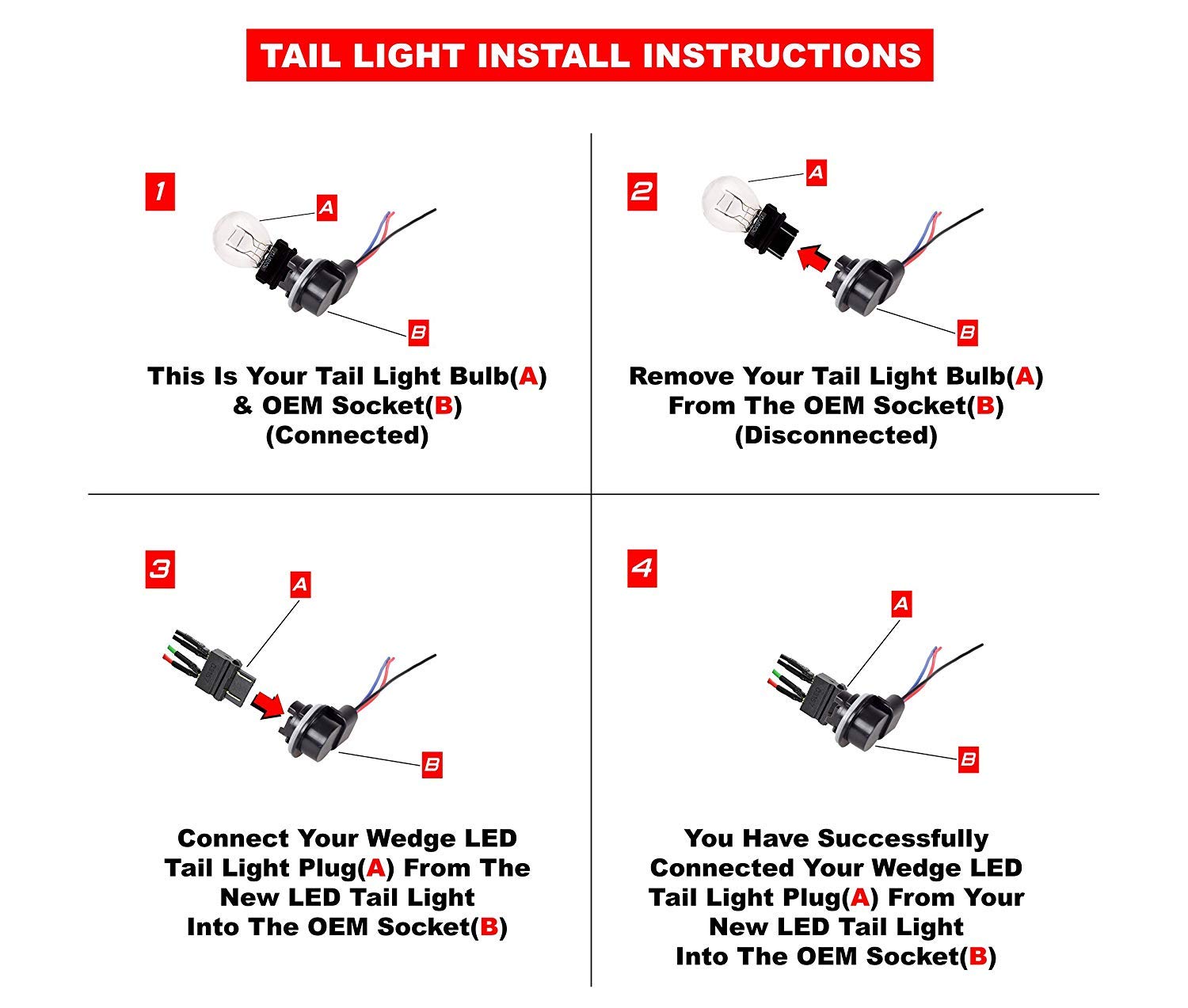 TAIL LIGHT INSTALL INSTRUCTIONS

1

A

B

This Is Your Tail Light Bulb(A) & OEM Socket(B) (Connected)

2

A

B

Remove Your Tail Light Bulb(A) From The OEM Socket(B) (Disconnected)

3

A

B

Connect Your Wedge LED Tail Light Plug(A) From The New LED Tail Light Into The OEM Socket(B)

4

A

B

You Have Successfully Connected Your Wedge LED Tail Light Plug(A) From Your New LED Tail Light Into The OEM Socket(B)