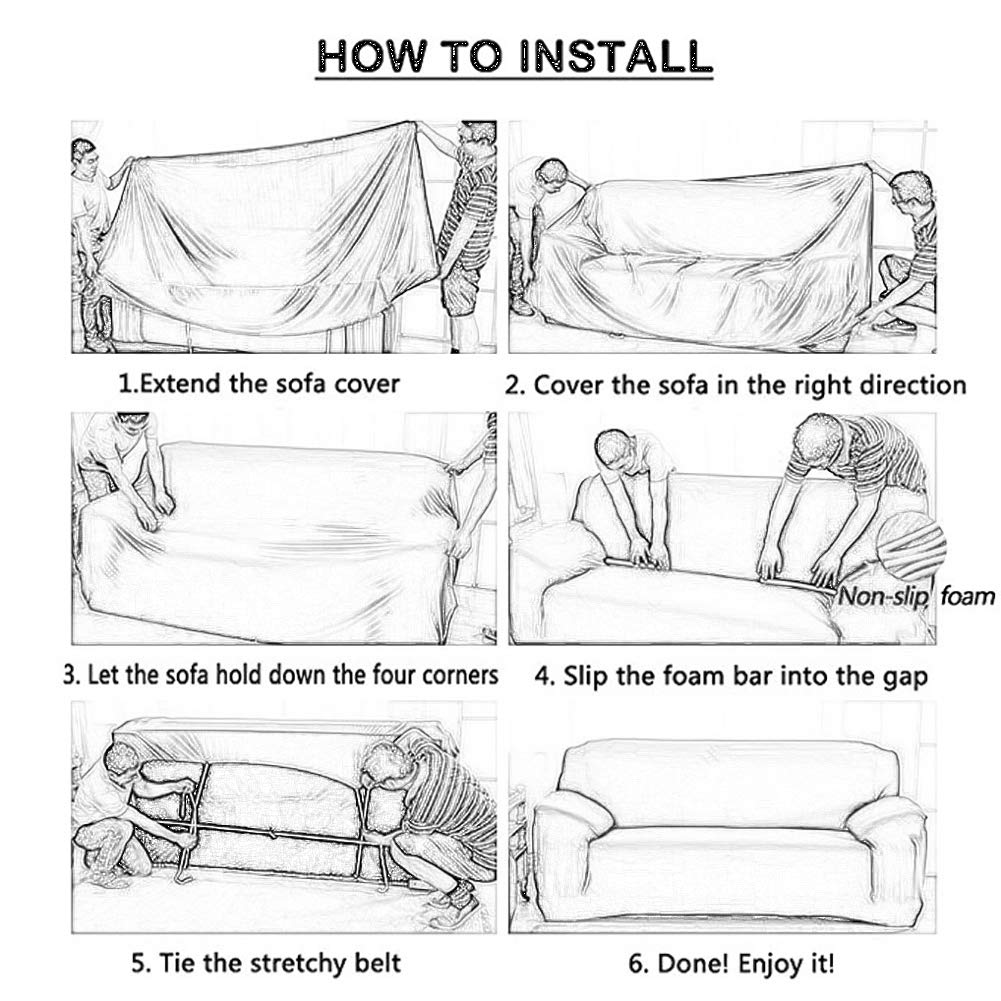 HOW TO INSTALL

1.Extend the sofa cover

2. Cover the sofa in the right direction

3. Let the sofa hold down the four corners

Non-slip foam

4. Slip the foam bar into the gap

5. Tie the stretchy belt

6. Done! Enjoy it!