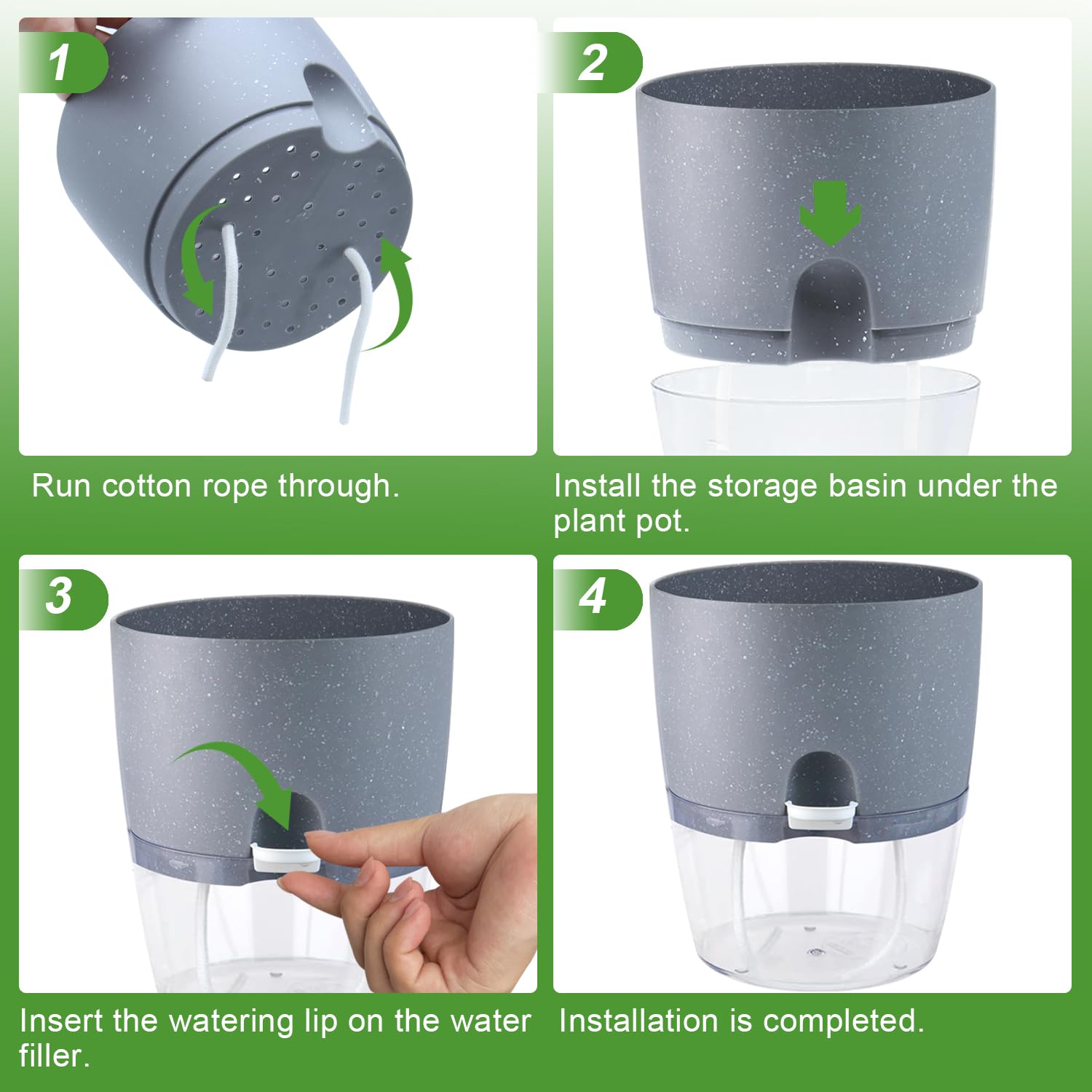 1

Run cotton rope through.

2

Install the storage basin under the plant pot.

3

Insert the watering lip on the water filler.

4

Installation is completed.