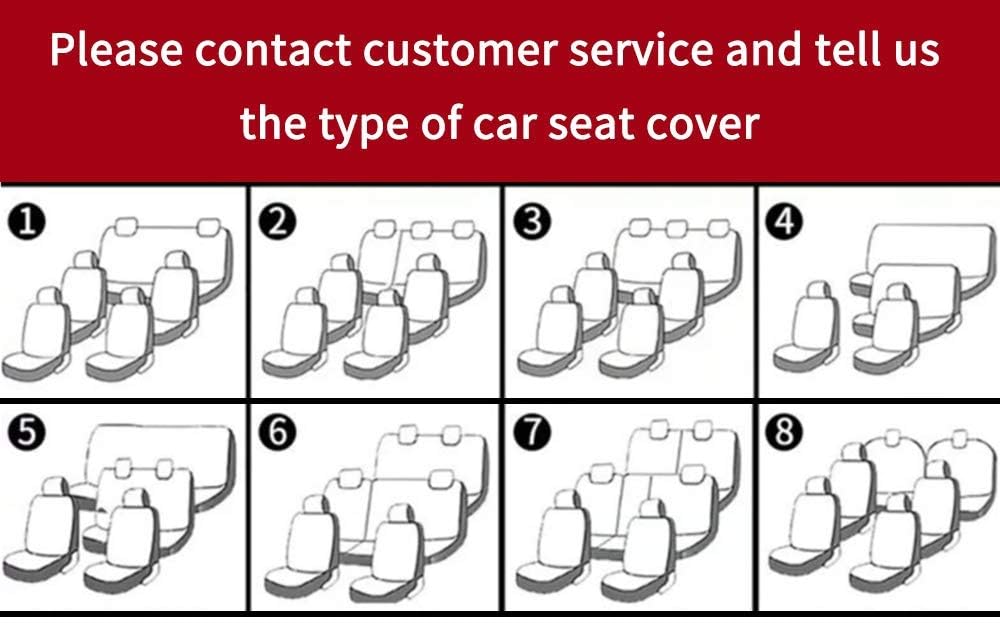 Please contact customer service and tell us the type of car seat cover

1

2

3

4

5

6

7

8