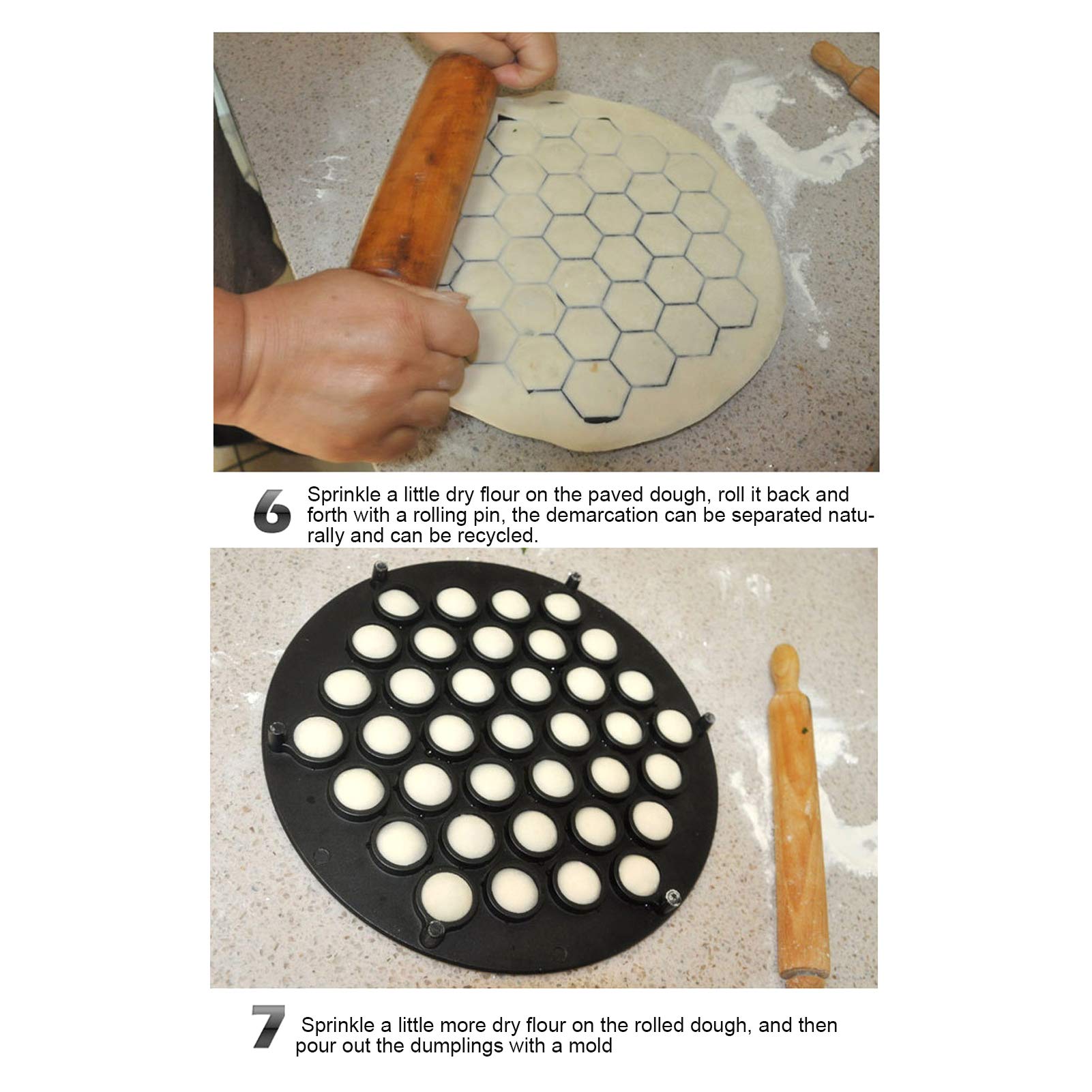 6 Sprinkle a little dry flour on the paved dough, roll it back and forth with a rolling pin, the demarcation can be separated naturally and can be recycled.

7 Sprinkle a little more dry flour on the rolled dough, and then pour out the dumplings with a mold