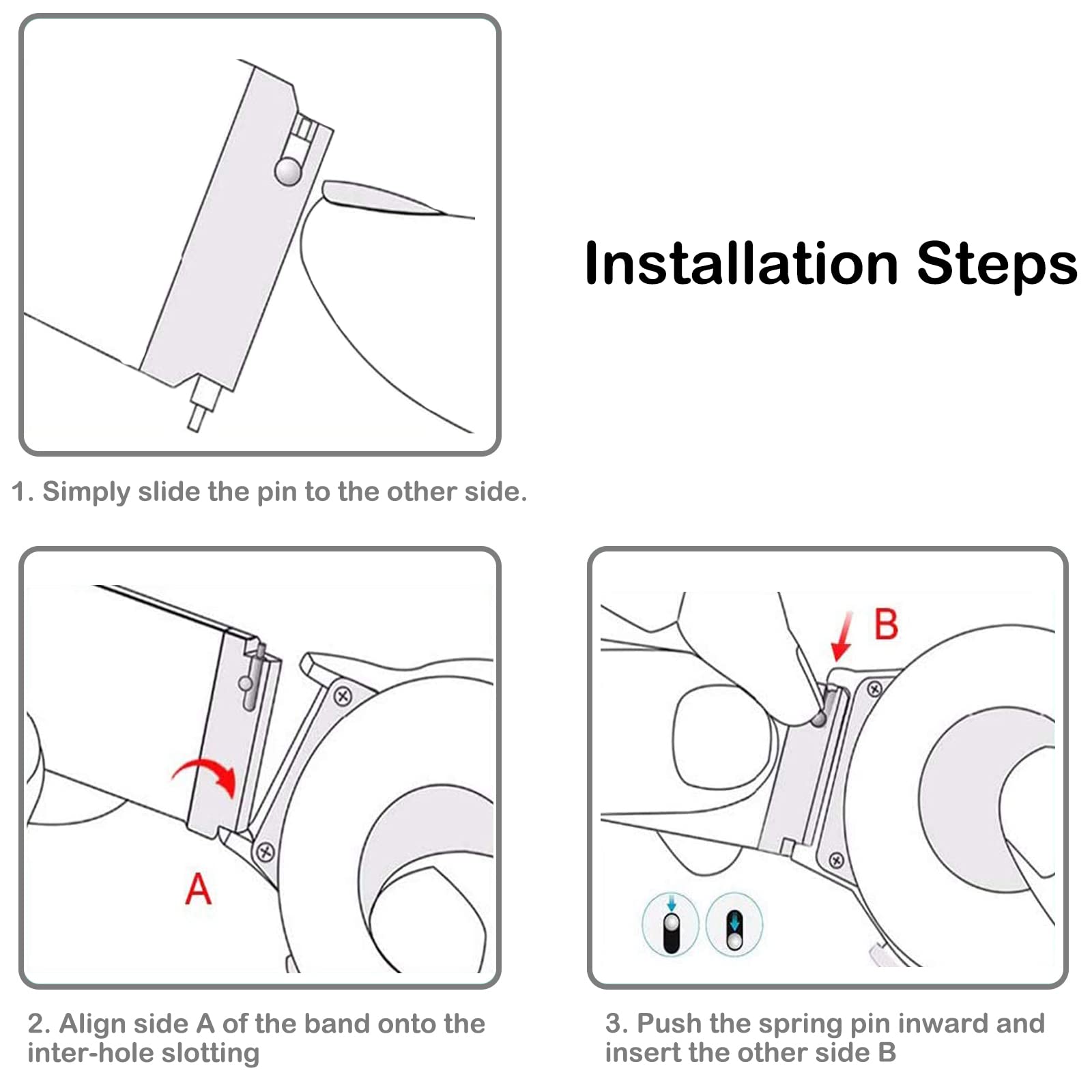 Installation Steps

1. Simply slide the pin to the other side.

A

2. Align side A of the band onto the inter-hole slotting

B

3. Push the spring pin inward and insert the other side B