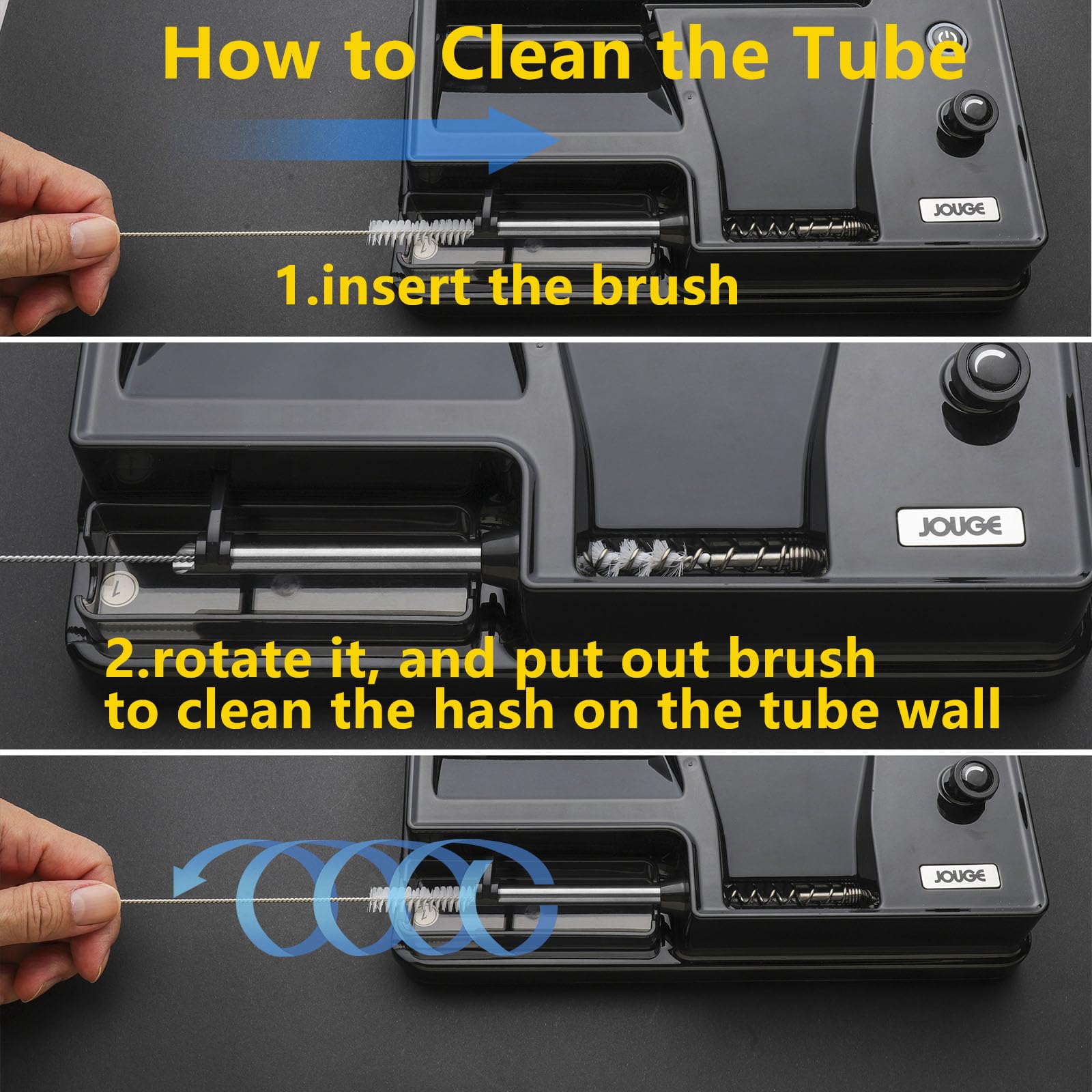 How to Clean the Tube

JOUGE

1.insert the brush

JOUGE

2.rotate it, and put out brush to clean the hash on the tube wall

JOUGE