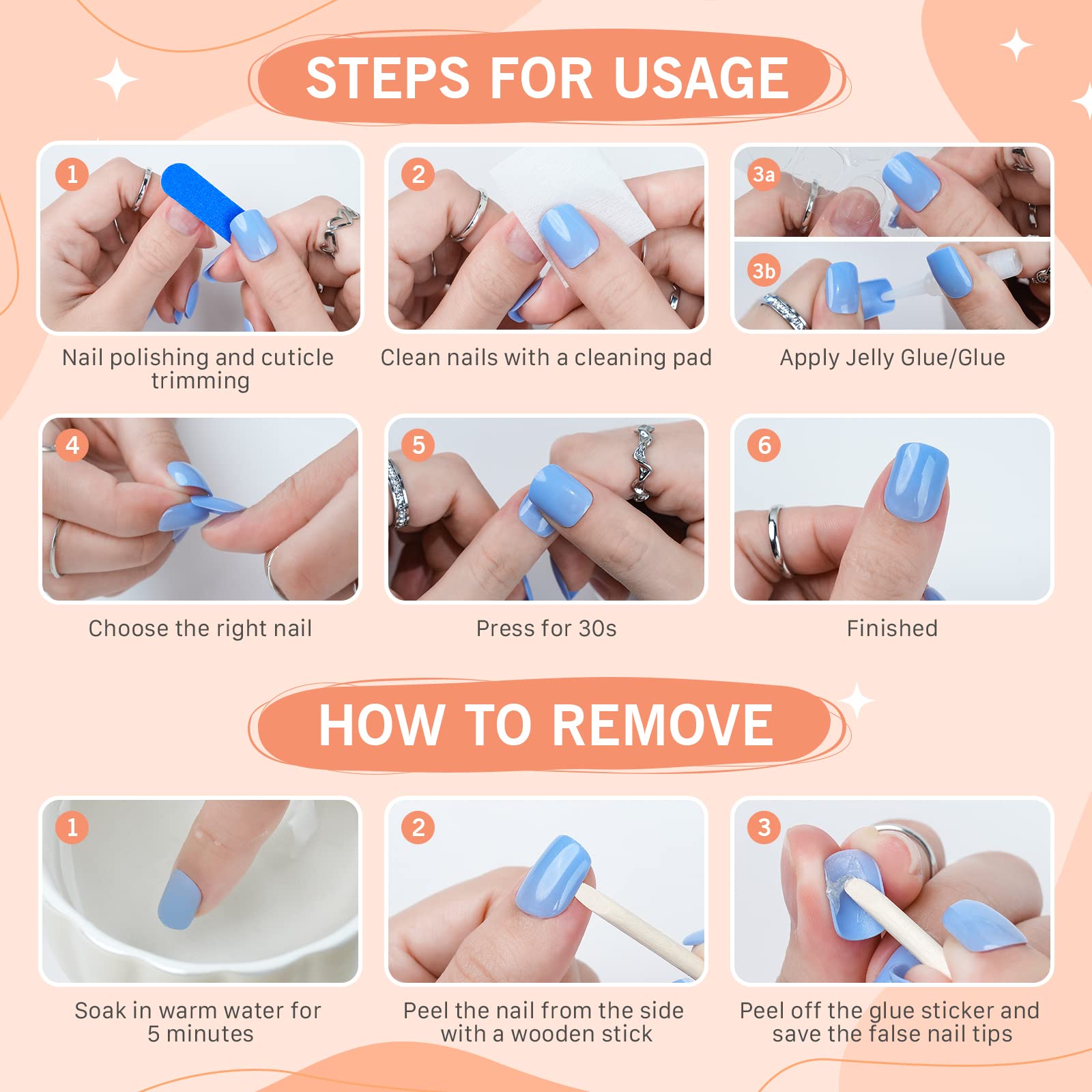 STEPS FOR USAGE

1
Nail polishing and cuticle trimming

2
Clean nails with a cleaning pad

3a
3b
Apply Jelly Glue/Glue

4
Choose the right nail

5
Press for 30s

6
Finished

HOW TO REMOVE

1
Soak in warm water for 5 minutes

2
Peel the nail from the side with a wooden stick

3
Peel off the glue sticker and save the false nail tips