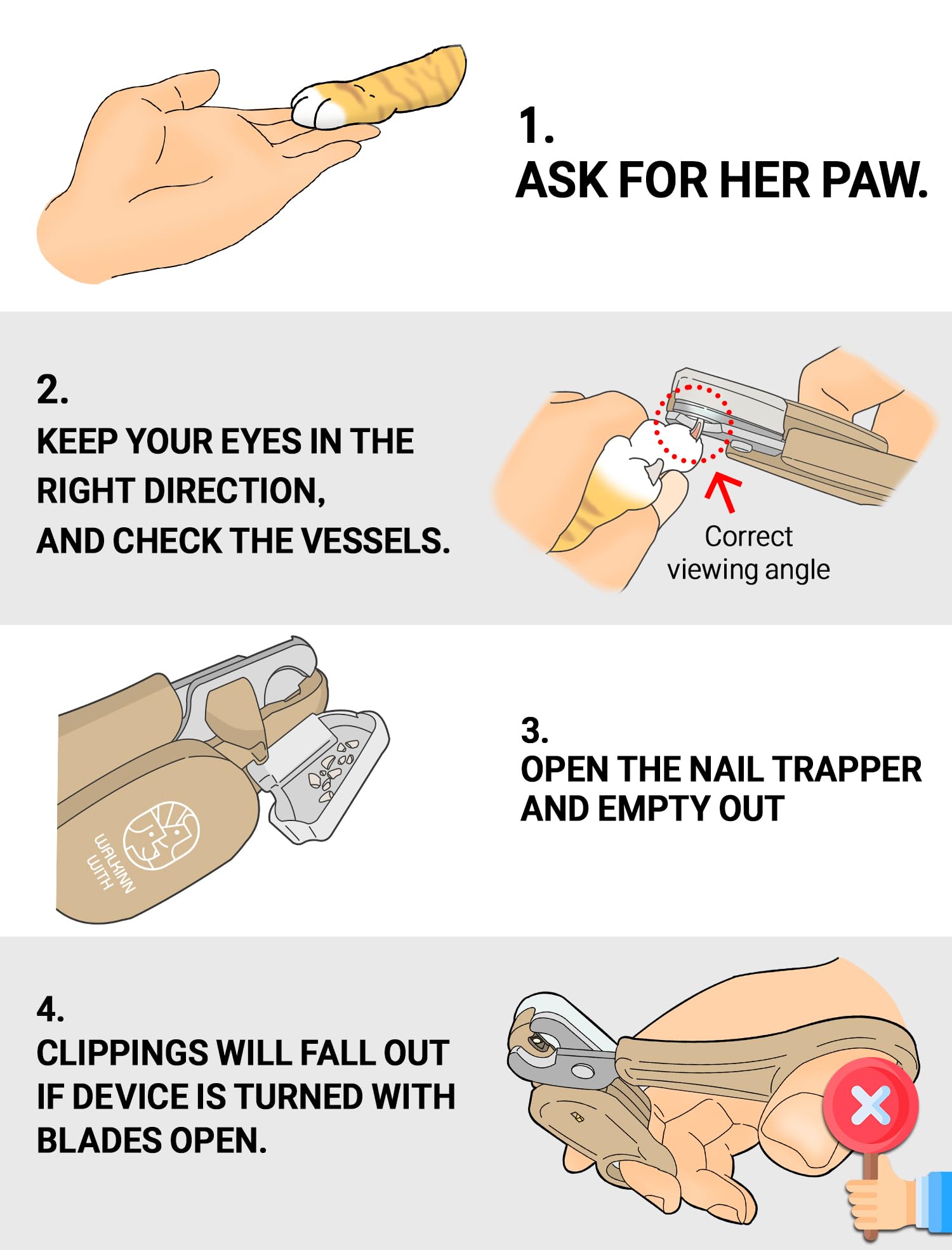 1.
ASK FOR HER PAW.

2.
KEEP YOUR EYES IN THE RIGHT DIRECTION, AND CHECK THE VESSELS.

Correct viewing angle

WALKINN WITH

3.
OPEN THE NAIL TRAPPER AND EMPTY OUT

4.
CLIPPINGS WILL FALL OUT IF DEVICE IS TURNED WITH BLADES OPEN.